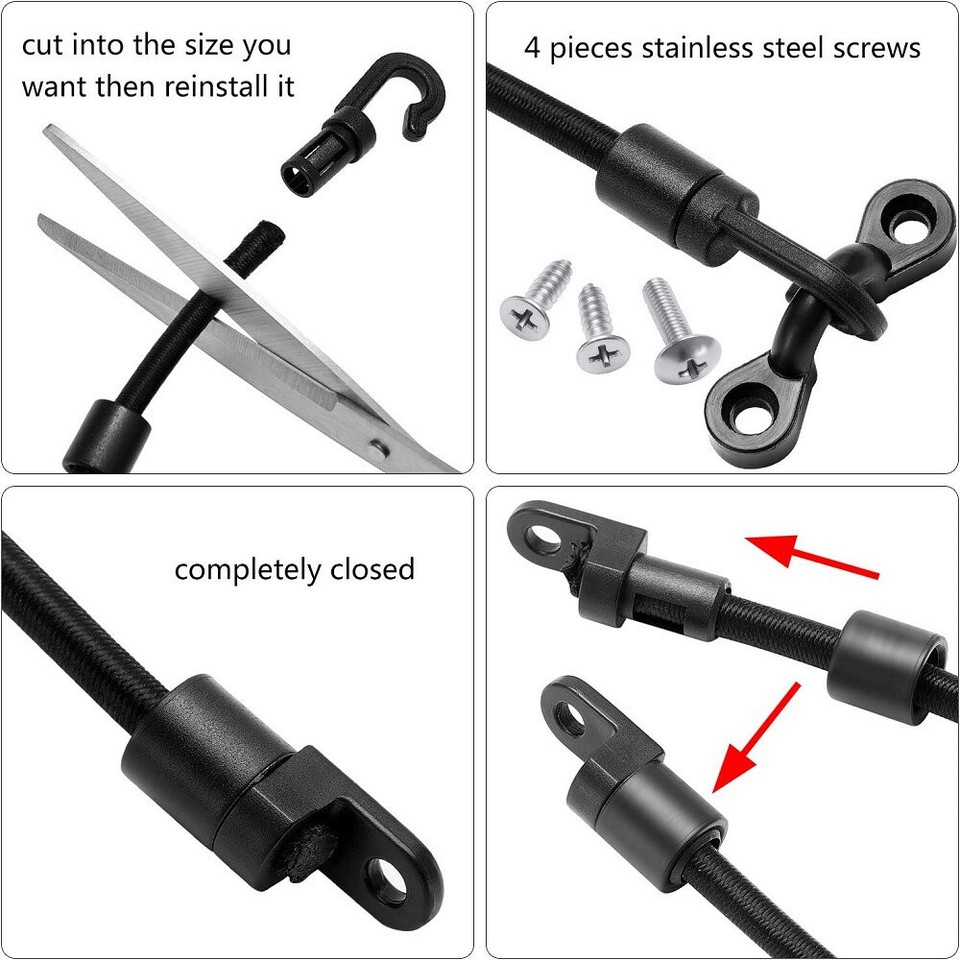 cut into the size you want then reinstall it

4 pieces stainless steel screws

completely closed