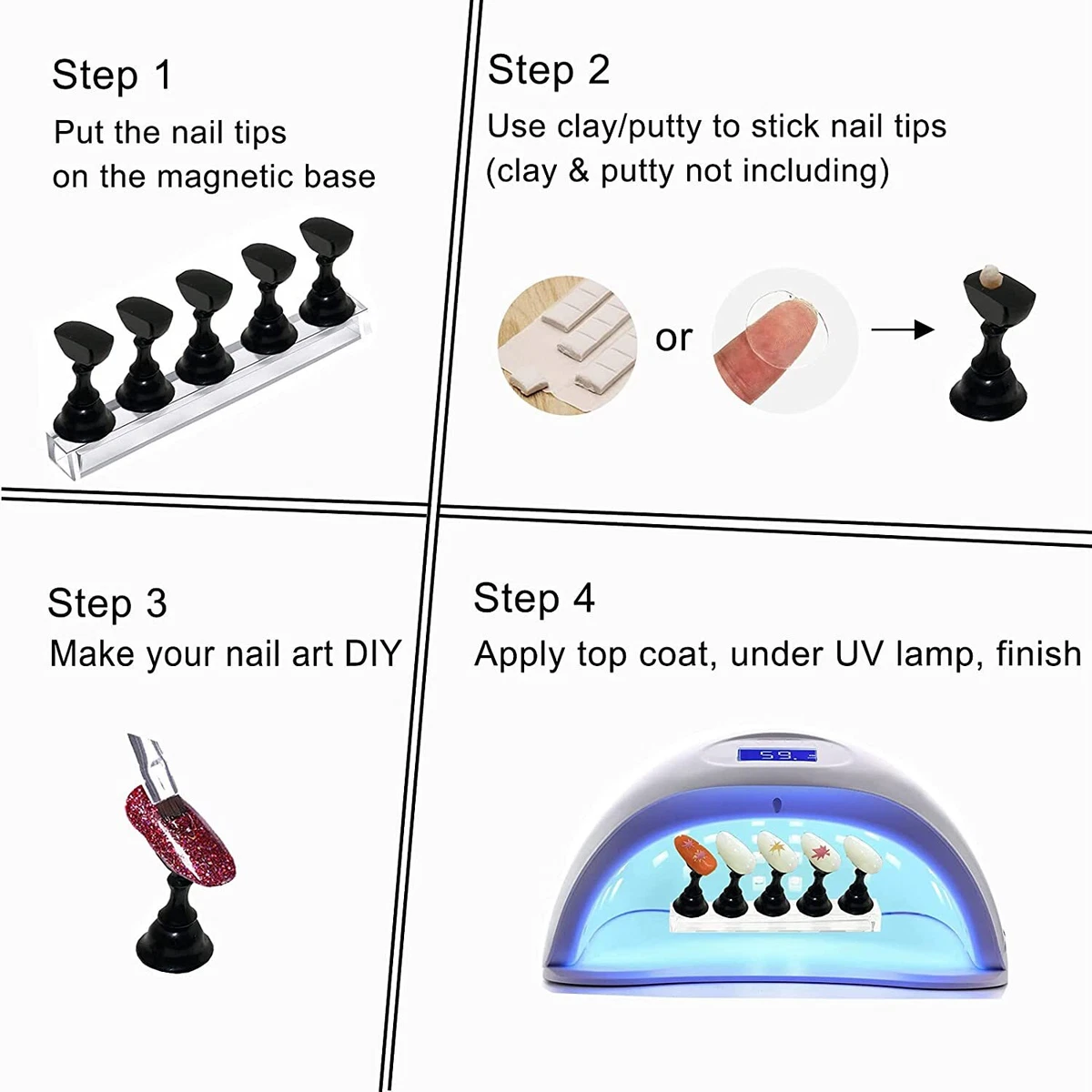 Step 1
Put the nail tips on the magnetic base

Step 2
Use clay/putty to stick nail tips (clay & putty not including)

or

Step 3
Make your nail art DIY

Step 4
Apply top coat, under UV lamp, finish

59.