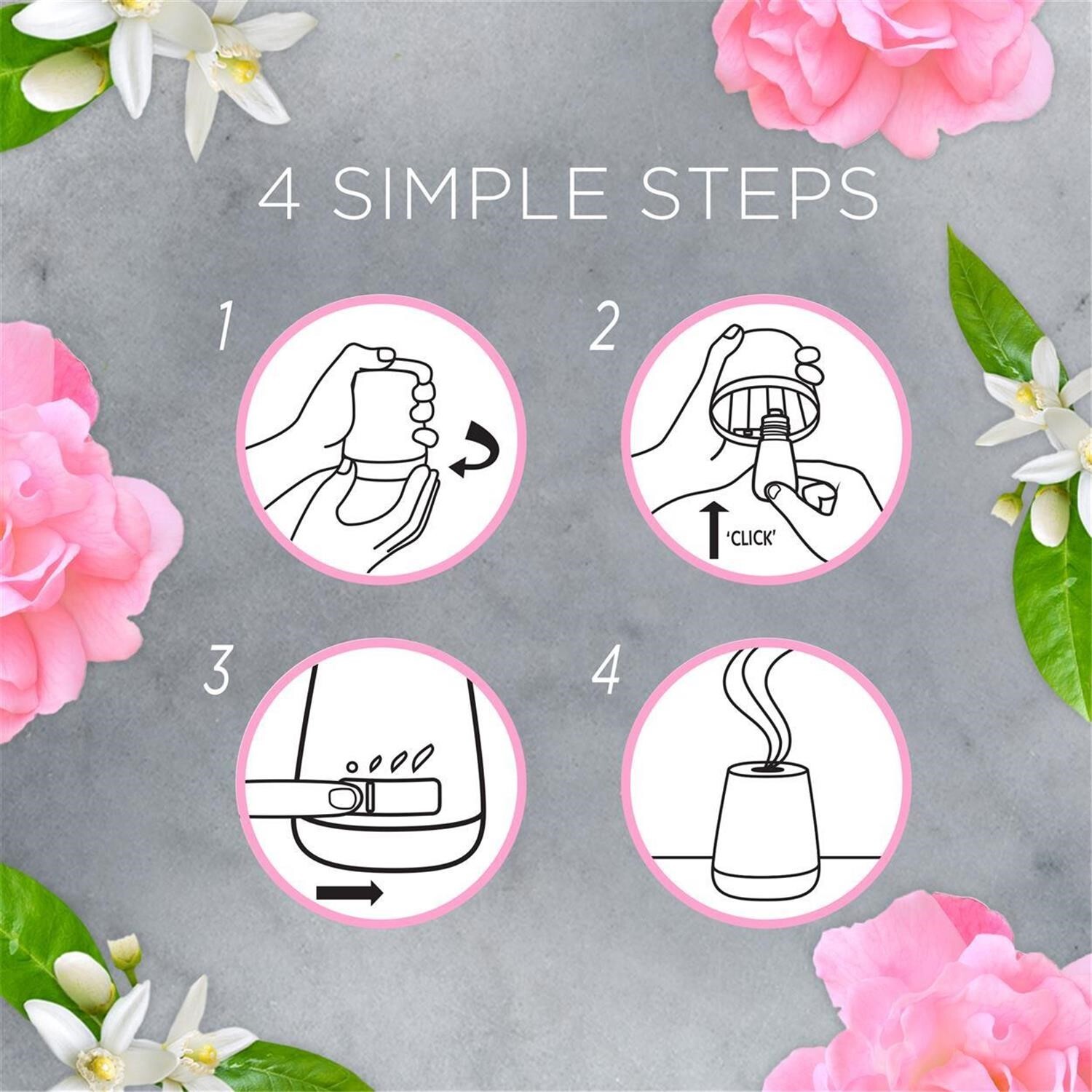 4 SIMPLE STEPS

1

2

'CLICK'

3

4