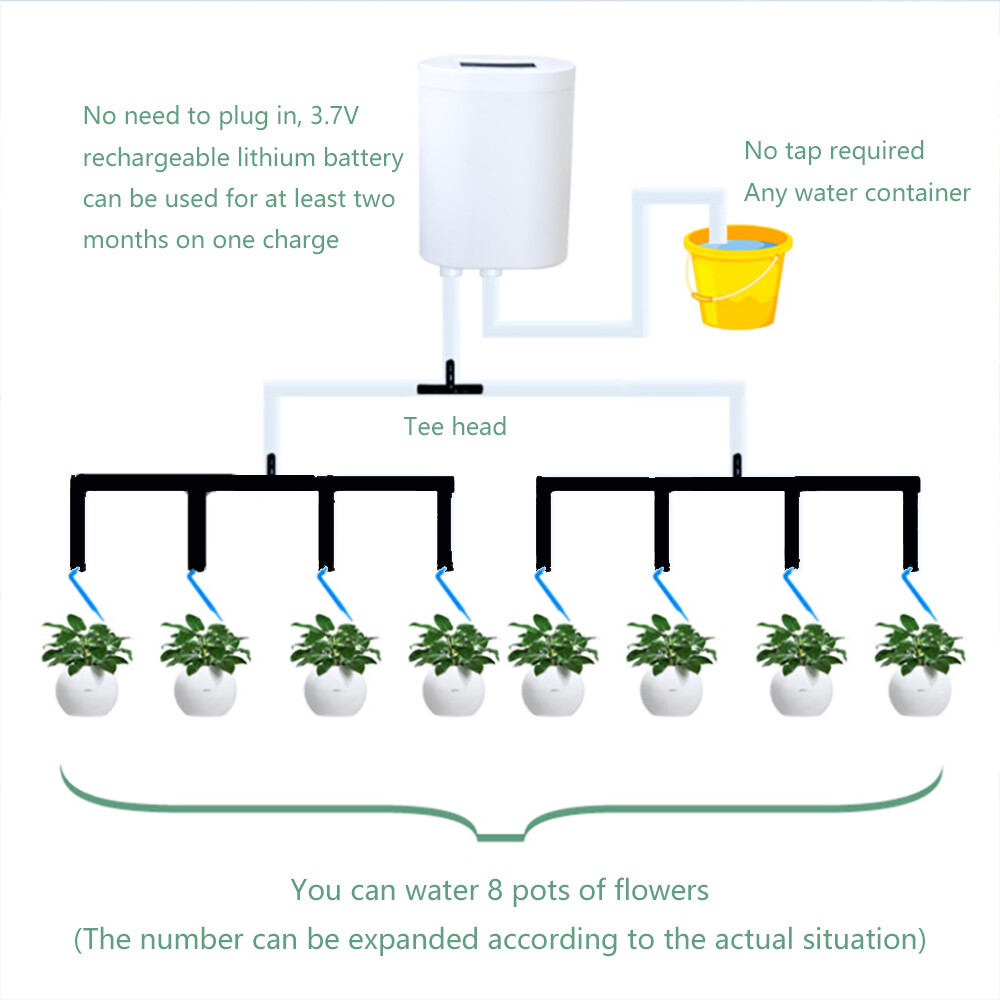 No need to plug in, 3.7V rechargeable lithium battery can be used for at least two months on one charge

No tap required
Any water container

Tee head

You can water 8 pots of flowers
(The number can be expanded according to the actual situation)