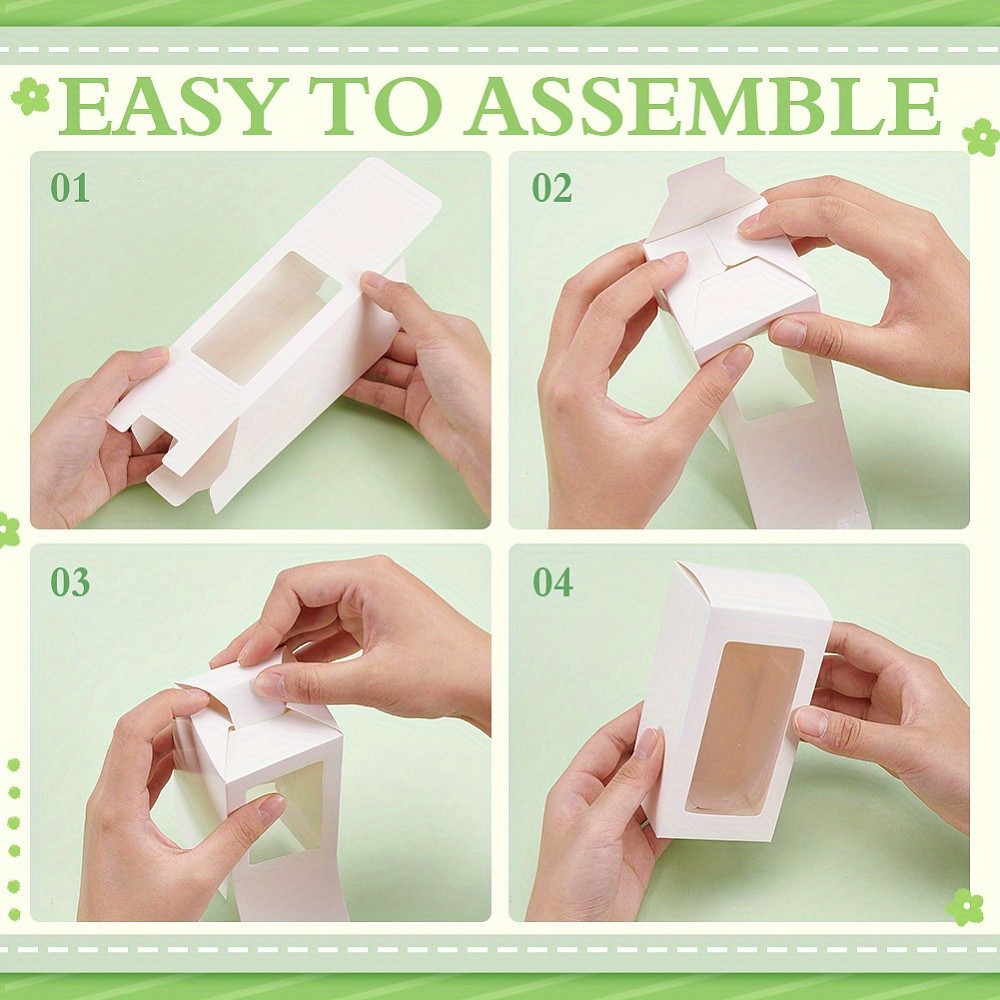 EASY TO ASSEMBLE

01

02

03

04