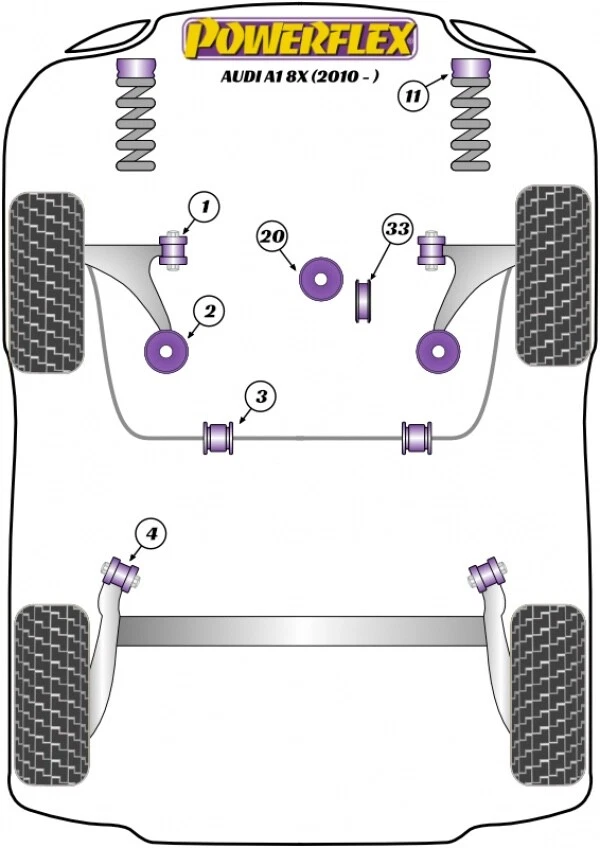 POWERFLEX
AUDI A1 8X (2010 - )
11
1
20
33
2
3
4