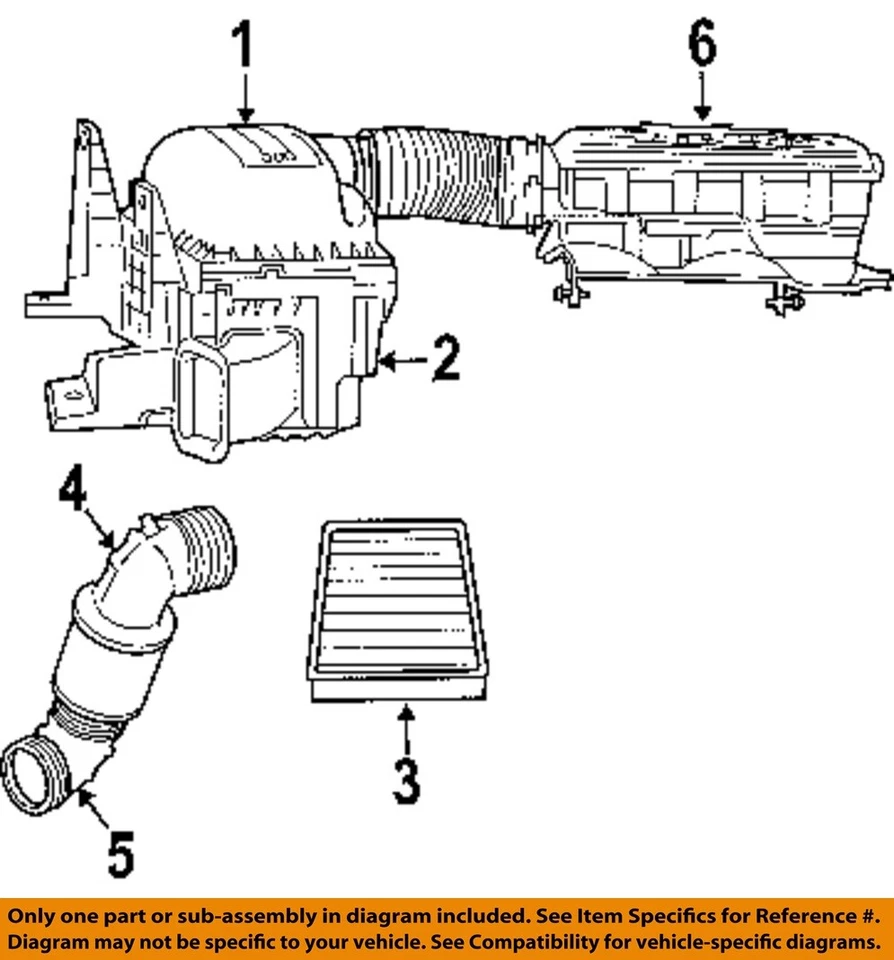 1

6

2

4

3

5

Only one part or sub-assembly in diagram included. See Item Specifics for Reference #. Diagram may not be specific to your vehicle. See Compatibility for vehicle-specific diagrams.