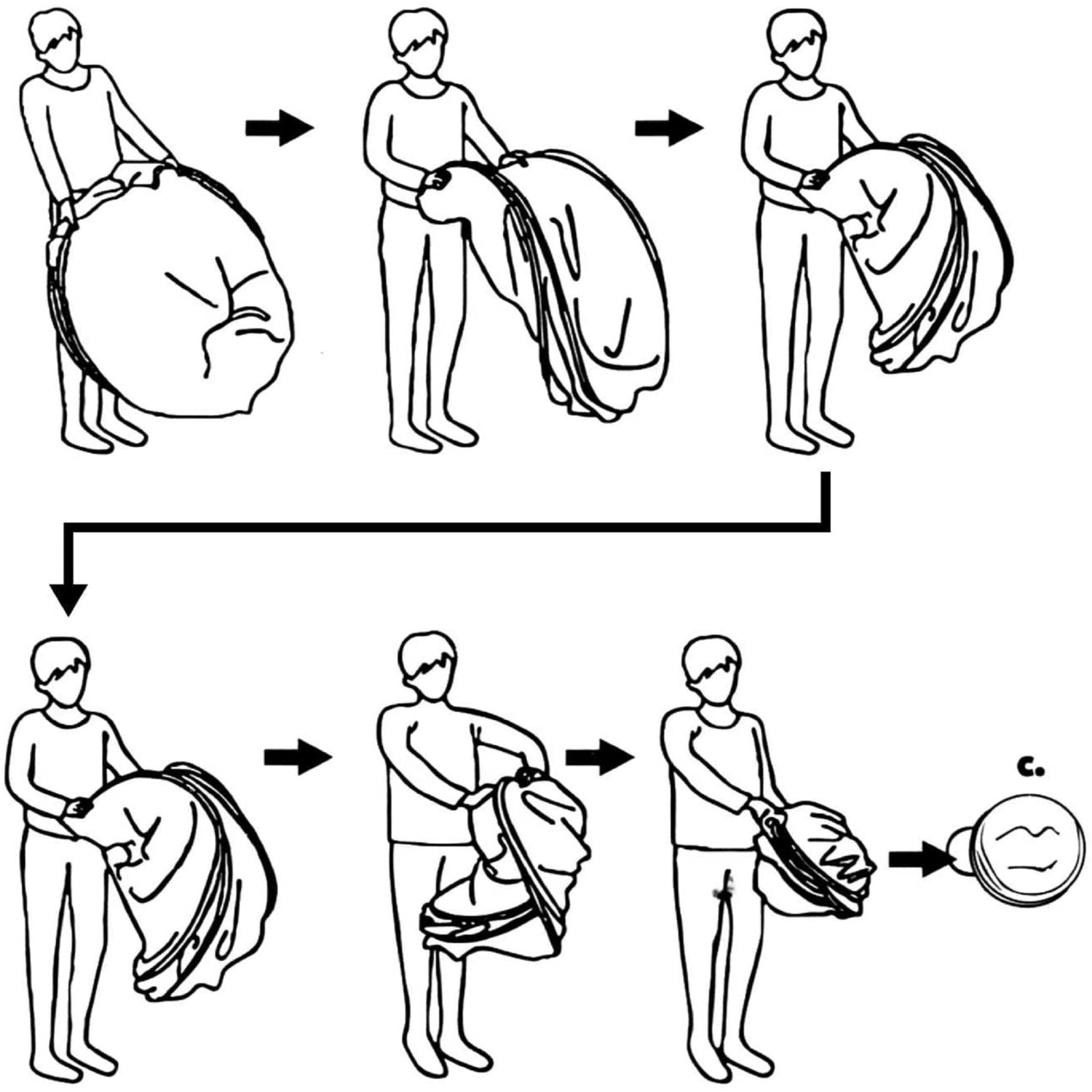 C.