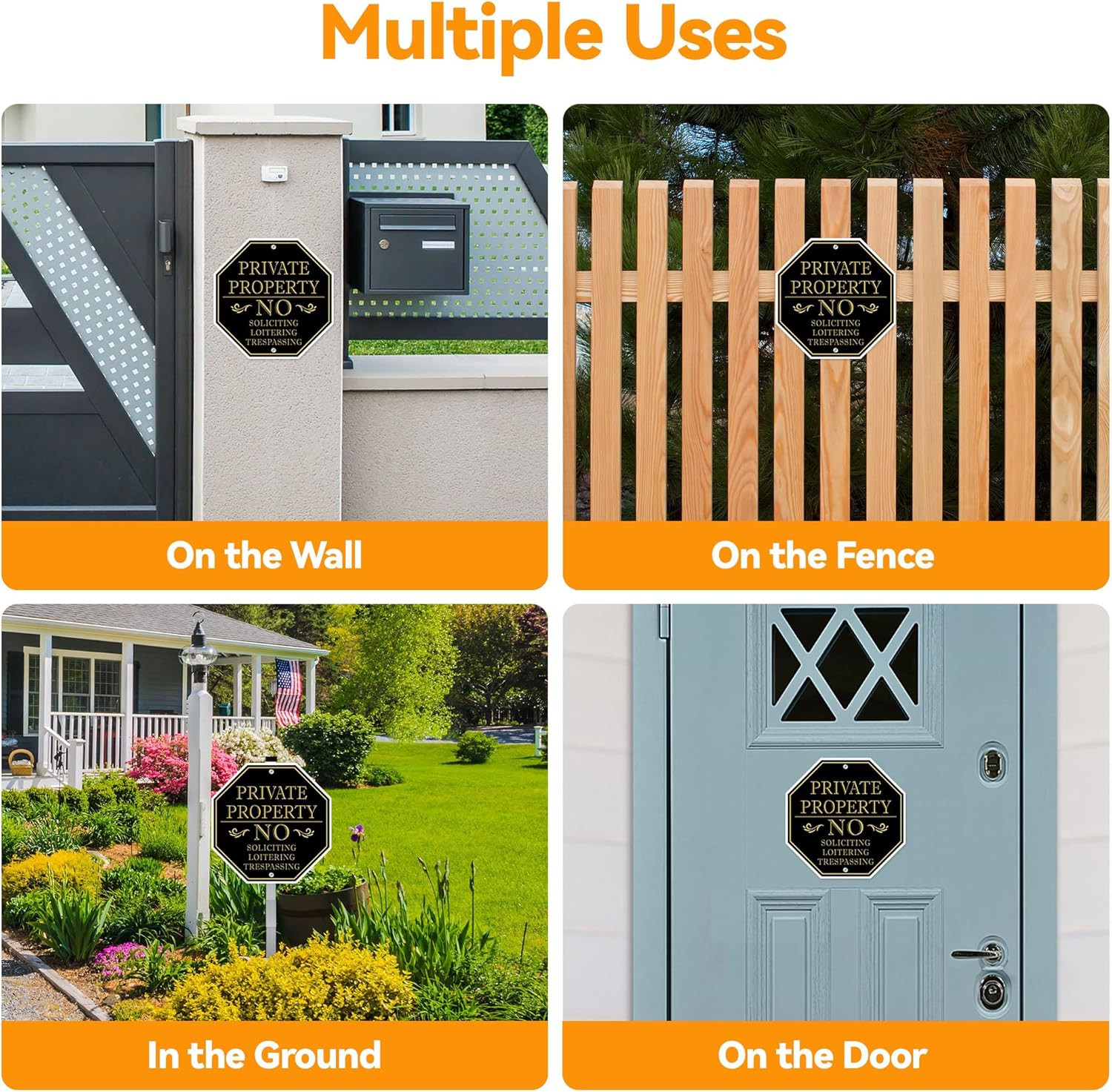 Multiple Uses

PRIVATE PROPERTY
NO
SOLICITING
LOITERING
TRESPASSING

On the Wall

PRIVATE PROPERTY
NO
SOLICITING
LOITERING
TRESPASSING

On the Fence

PRIVATE PROPERTY
NO
SOLICITING
LOITERING
TRESPASSING

In the Ground

PRIVATE PROPERTY
NO
SOLICITING
LOITERING
TRESPASSING

On the Door