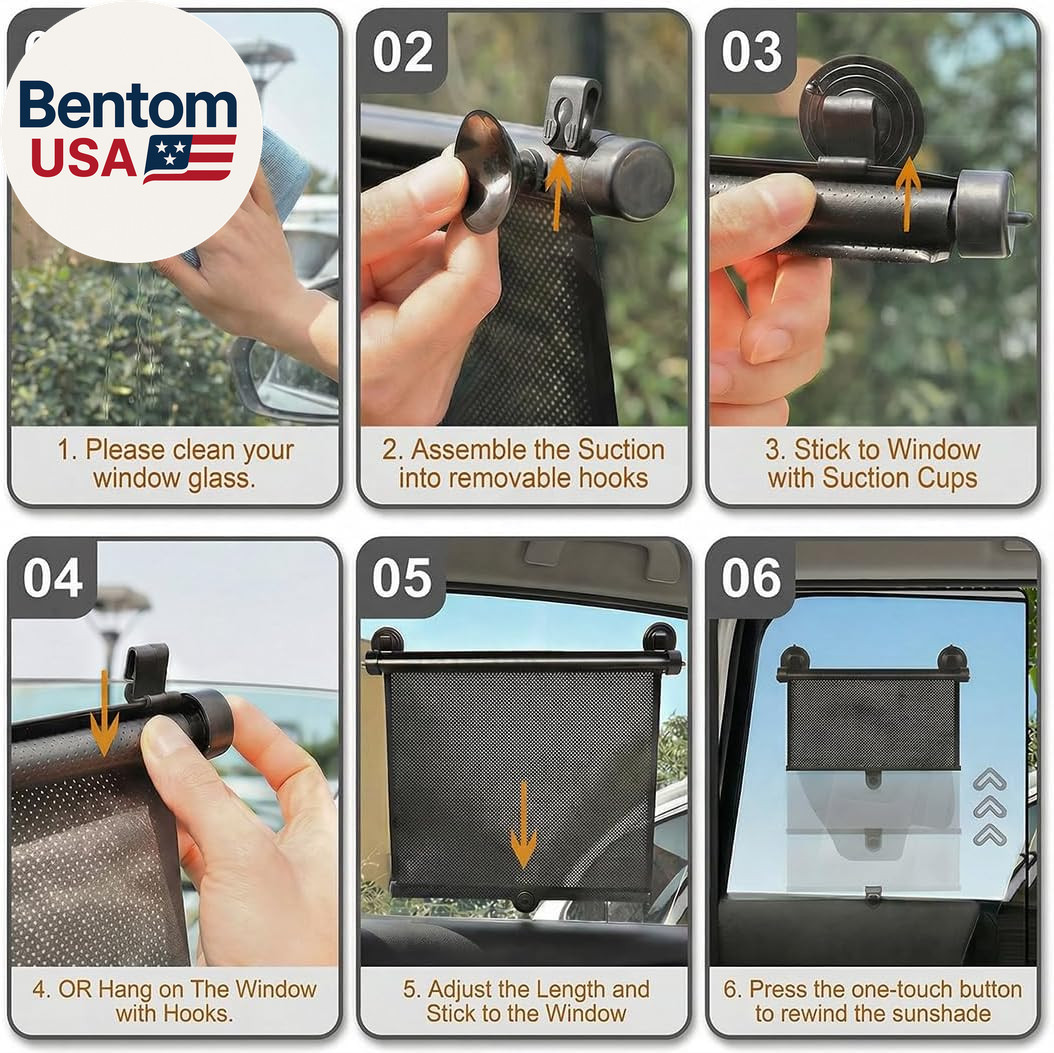 Bentom USA

1. Please clean your window glass.

02

2. Assemble the Suction into removable hooks

03

3. Stick to Window with Suction Cups

04

4. OR Hang on The Window with Hooks.

05

5. Adjust the Length and Stick to the Window

06

6. Press the one-touch button to rewind the sunshade