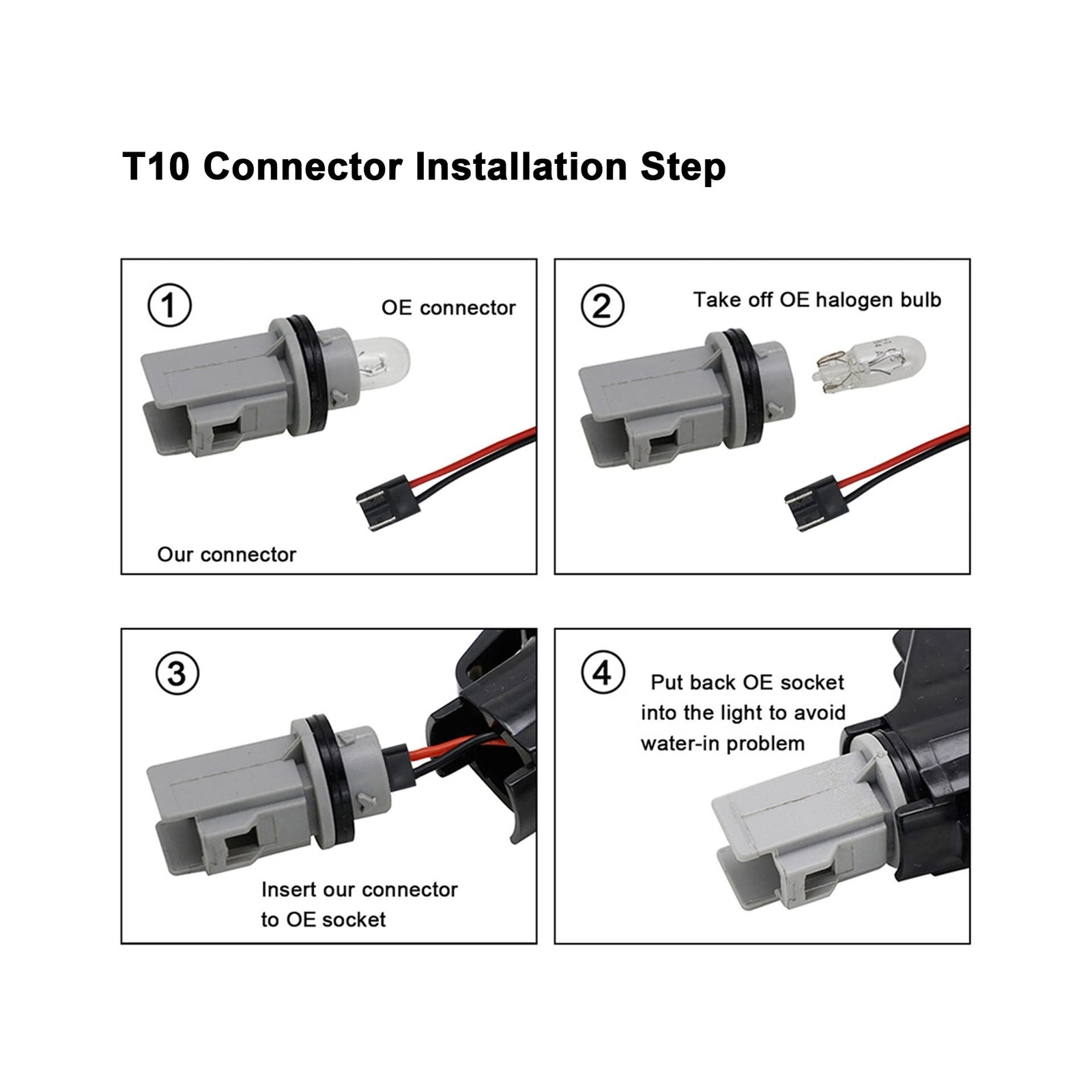 T10 Connector Installation Step

①

OE connector

Our connector

②

Take off OE halogen bulb

③

Insert our connector to OE socket

④

Put back OE socket into the light to avoid water-in problem