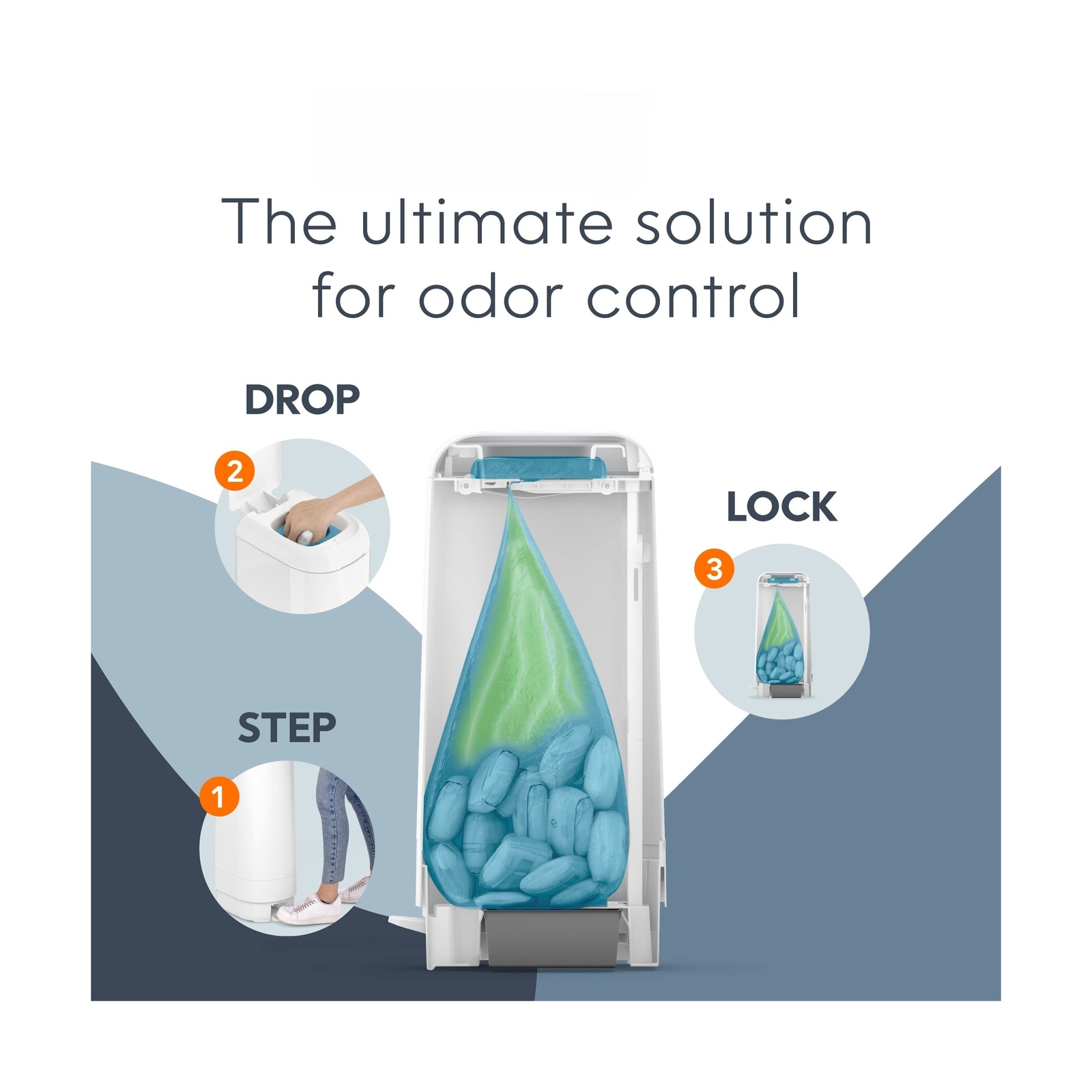 The ultimate solution for odor control

DROP

2

LOCK

3

STEP

1