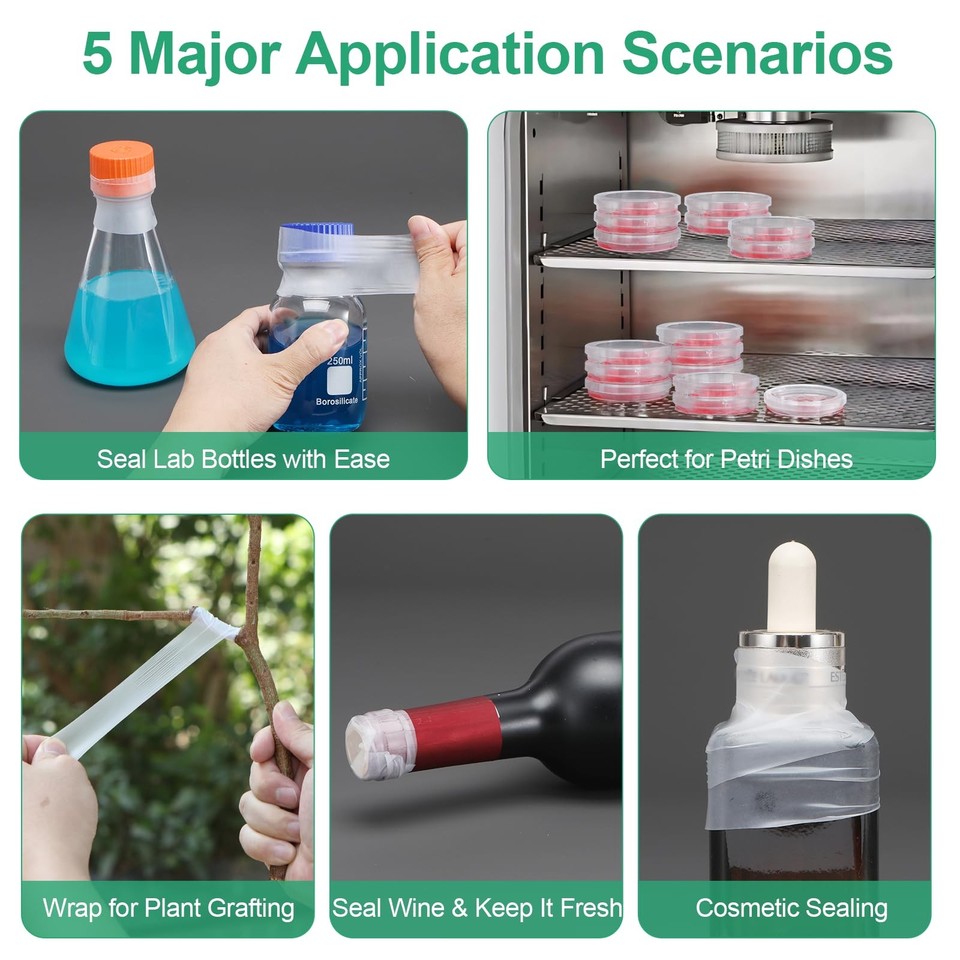 5 Major Application Scenarios

250ml
Borosilicate

Seal Lab Bottles with Ease

Perfect for Petri Dishes

Wrap for Plant Grafting

Seal Wine & Keep It Fresh

Cosmetic Sealing