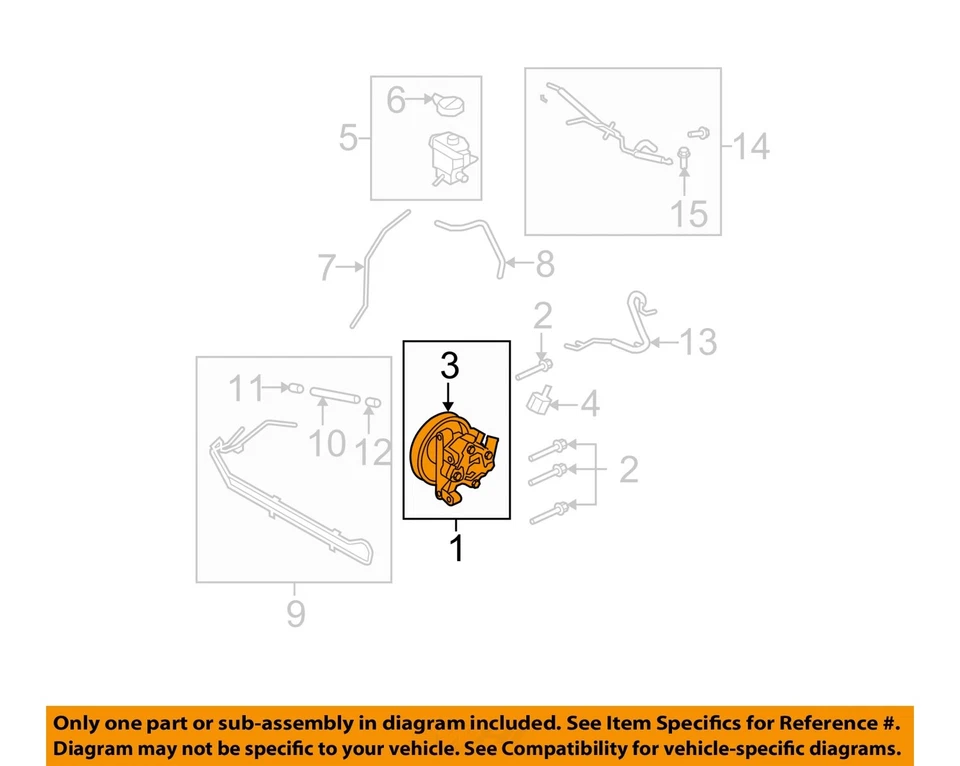 6
5
14
15
7
8
2
13
3
4
11
10
12
2
1
9

Only one part or sub-assembly in diagram included. See Item Specifics for Reference #. Diagram may not be specific to your vehicle. See Compatibility for vehicle-specific diagrams.