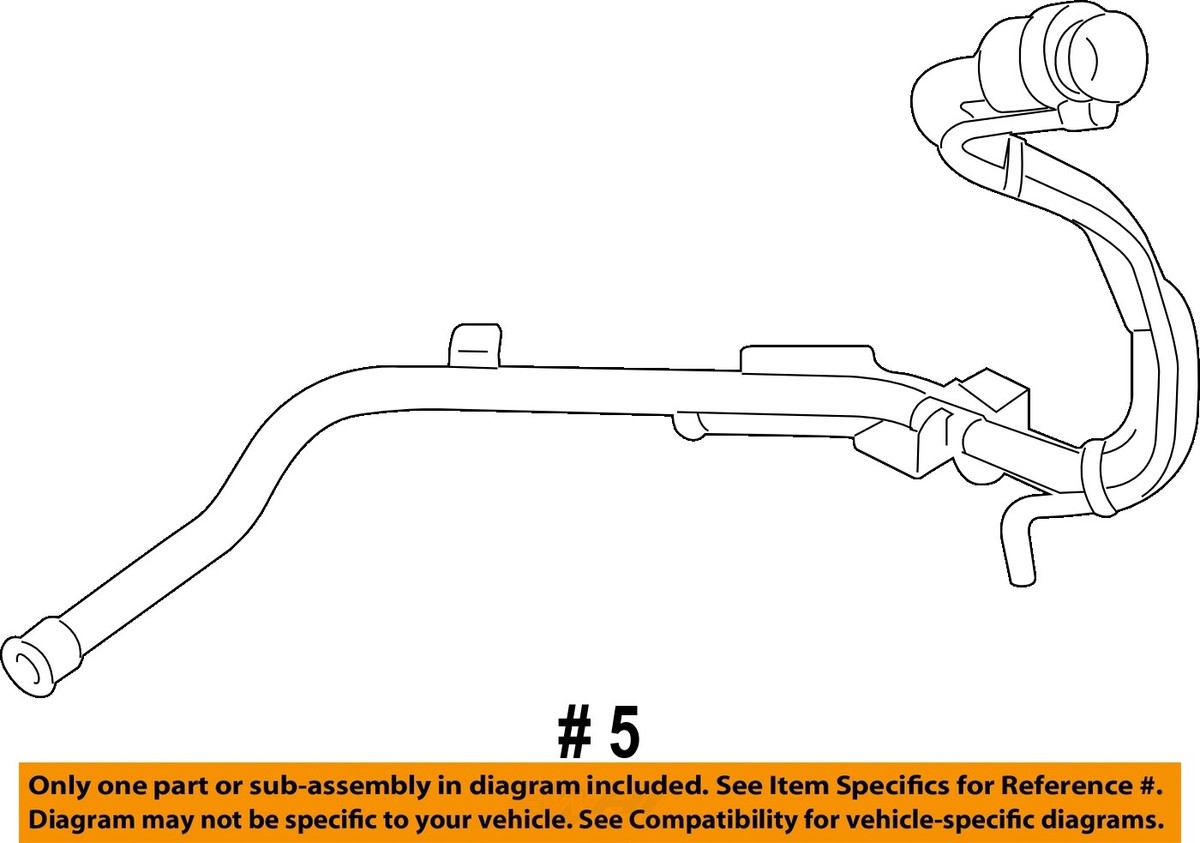 # 5

Only one part or sub-assembly in diagram included. See Item Specifics for Reference #.
Diagram may not be specific to your vehicle. See Compatibility for vehicle-specific diagrams.