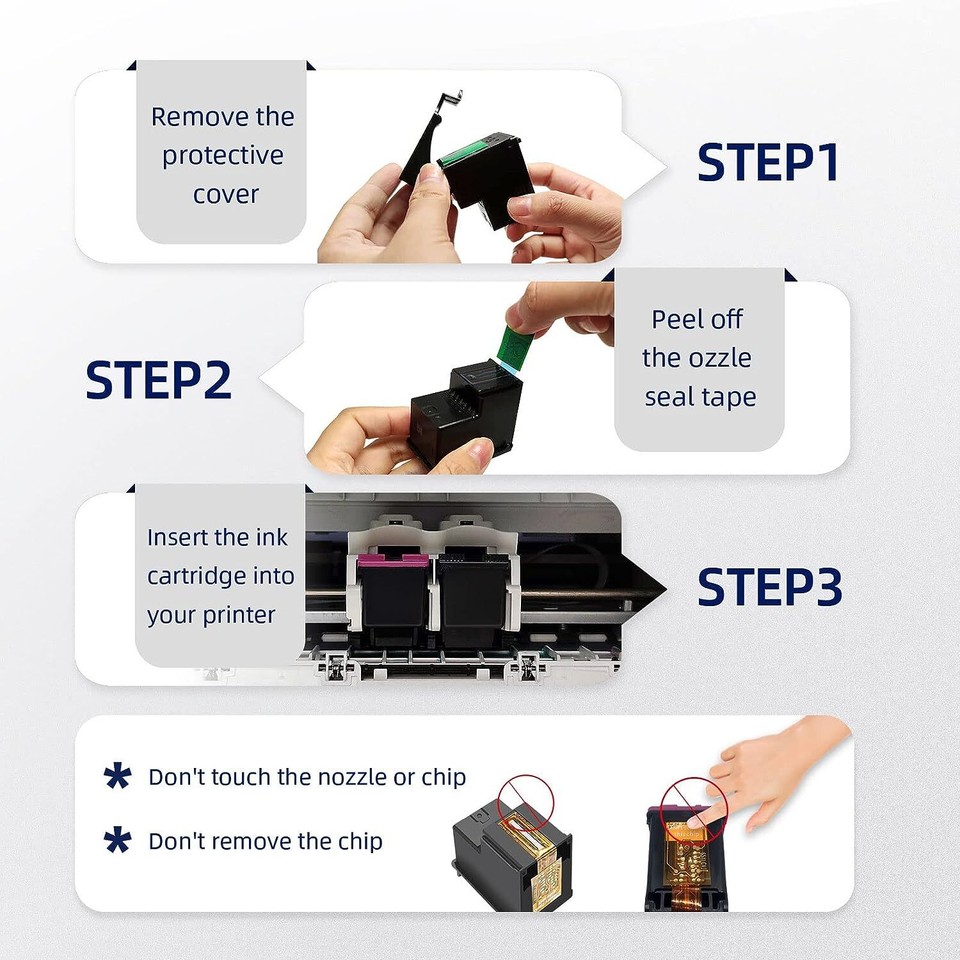 Remove the protective cover

STEP1

STEP2

Peel off the ozzle seal tape

Insert the ink cartridge into your printer

STEP3

* Don't touch the nozzle or chip

* Don't remove the chip