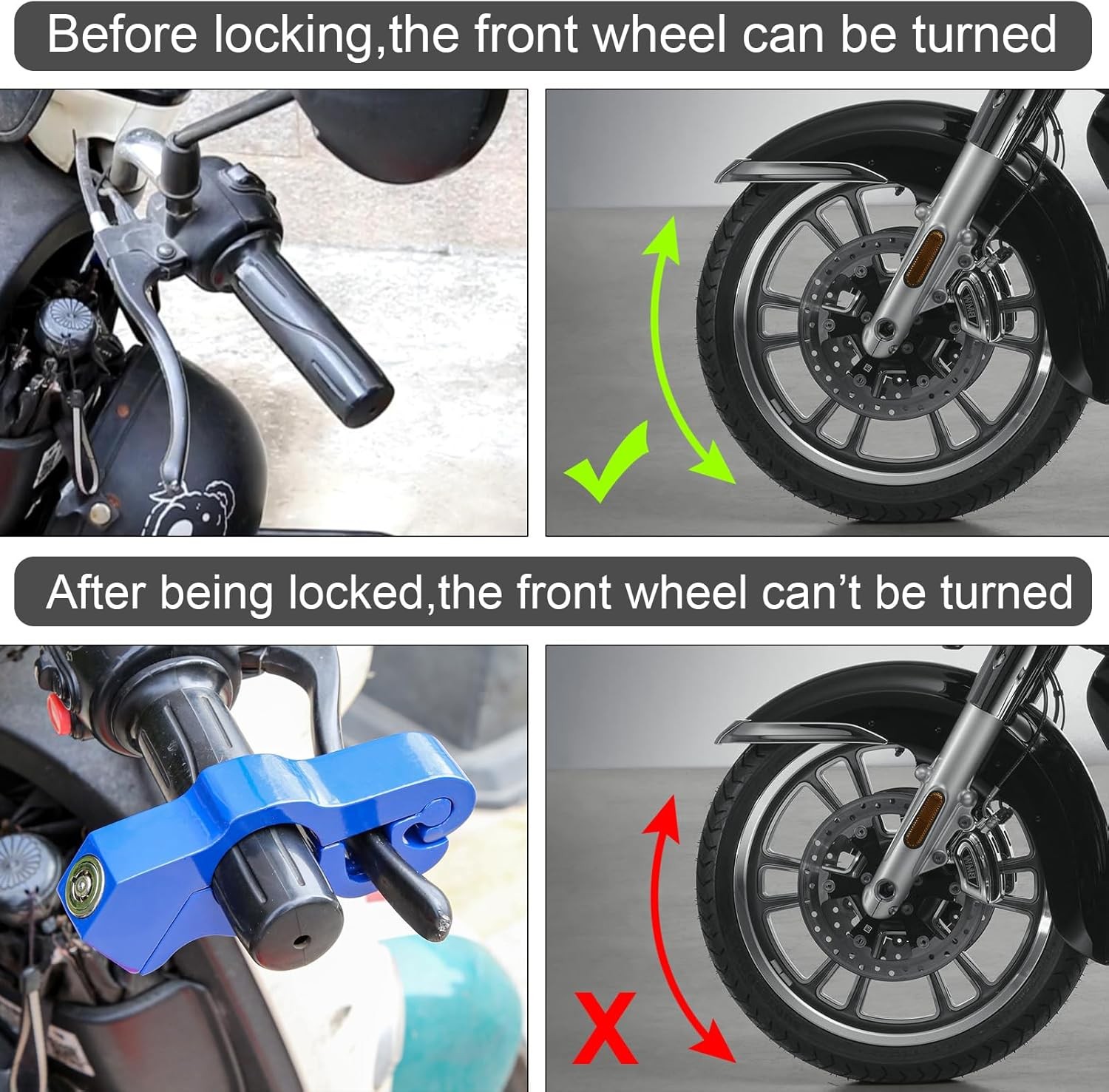 Before locking,the front wheel can be turned

After being locked,the front wheel can't be turned

X