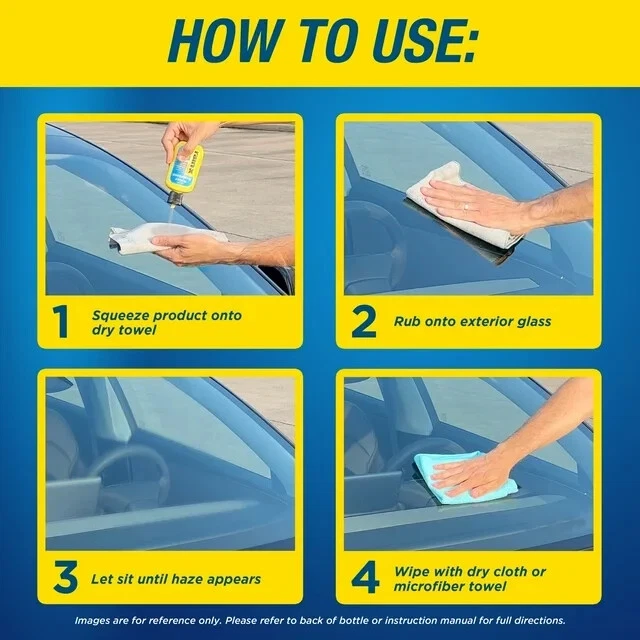 HOW TO USE:

1 Squeeze product onto dry towel

2 Rub onto exterior glass

3 Let sit until haze appears

4 Wipe with dry cloth or microfiber towel

Images are for reference only. Please refer to back of bottle or instruction manual for full directions.