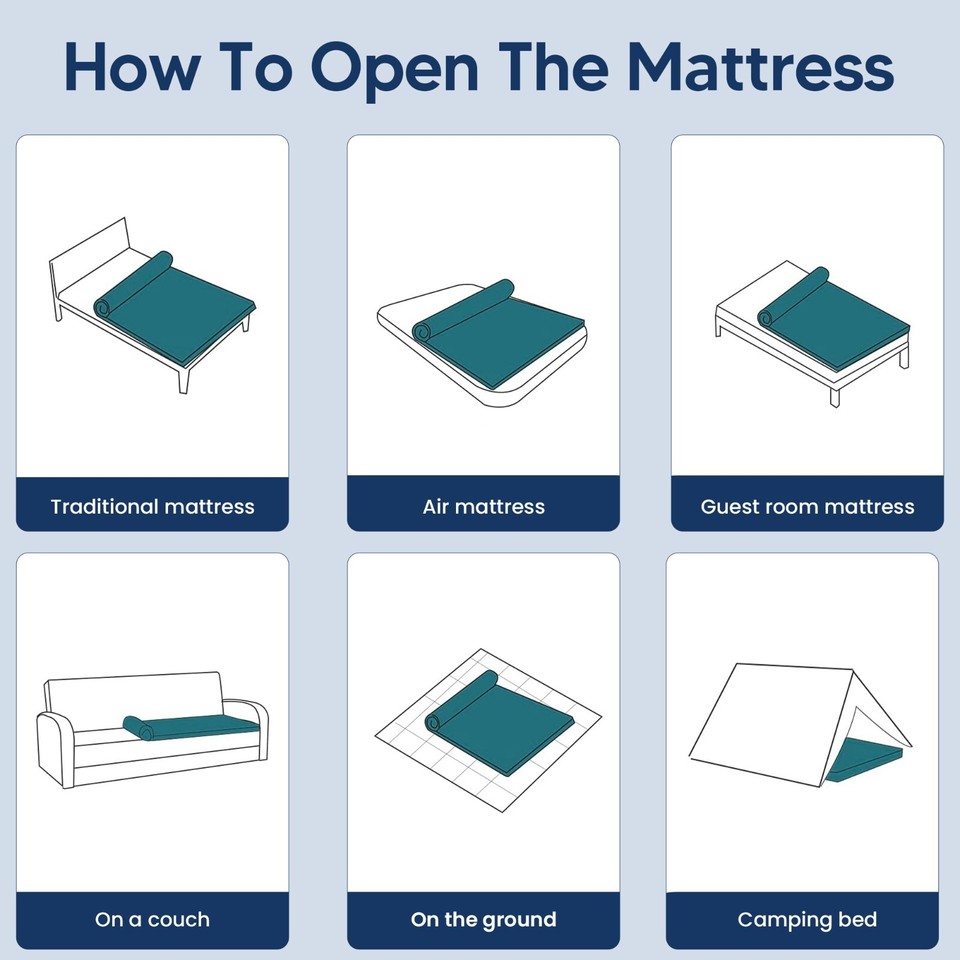 How To Open The Mattress

Traditional mattress

Air mattress

Guest room mattress

On a couch

On the ground

Camping bed