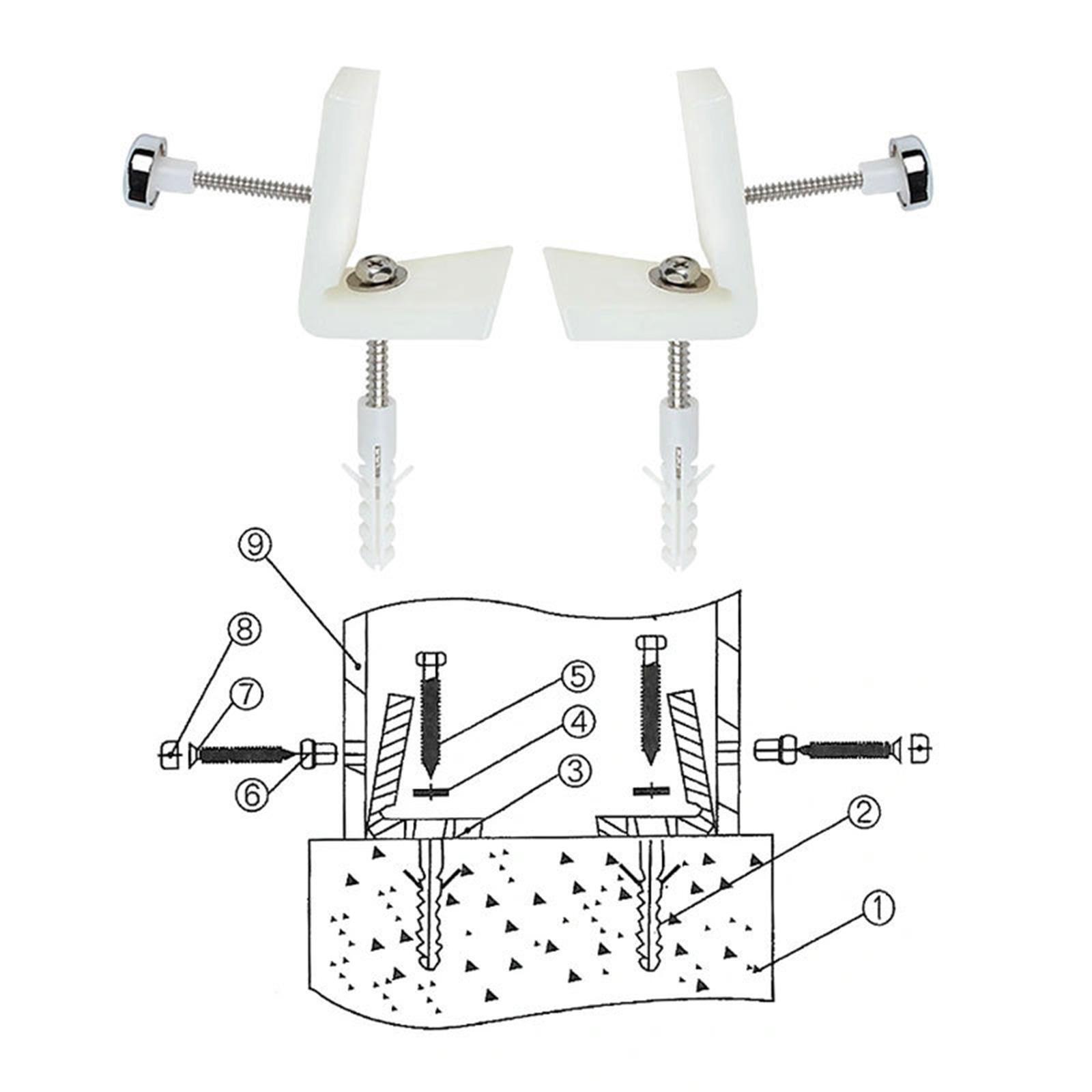 9
8
7
6
5
4
3
2
1