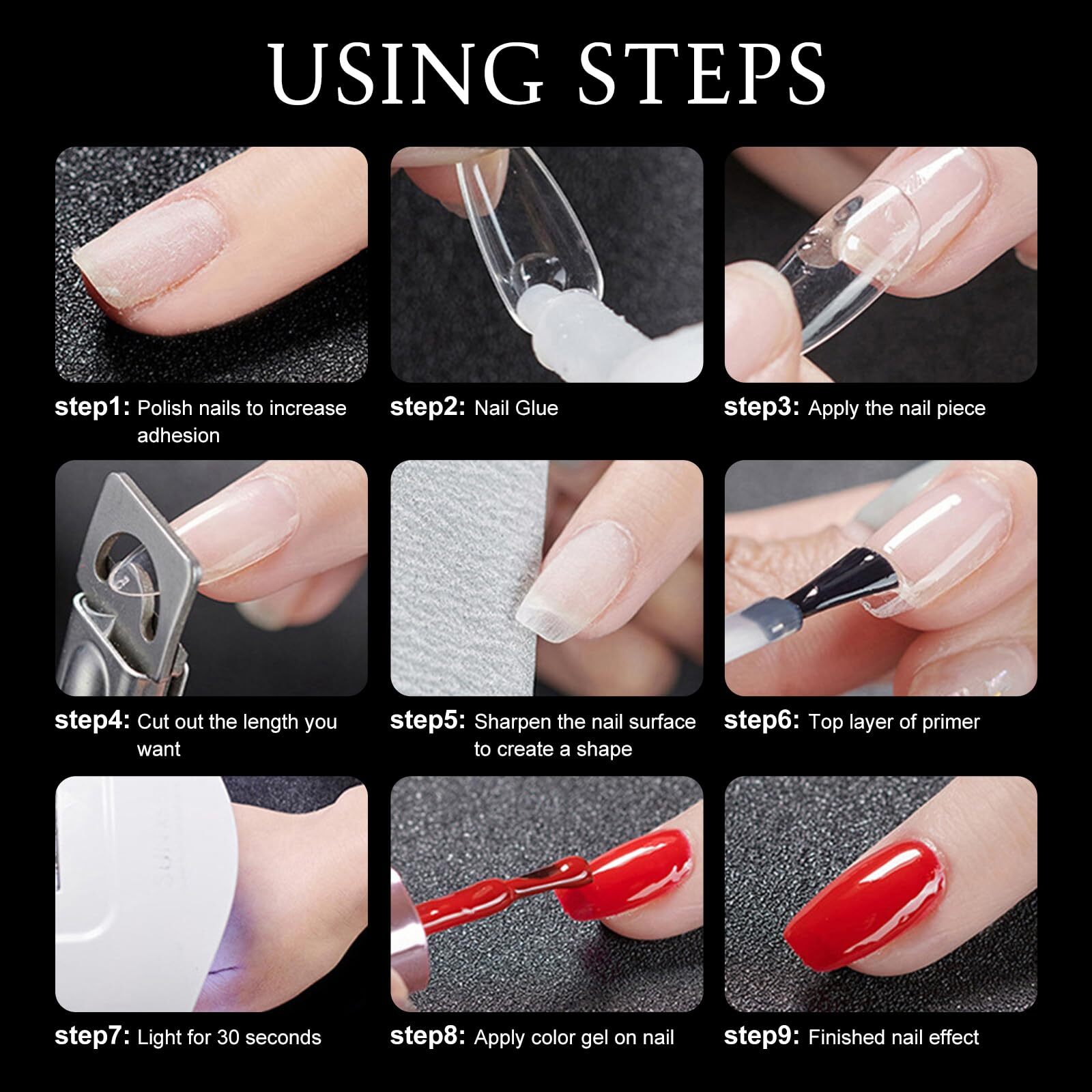 USING STEPS

step1: Polish nails to increase adhesion

step2: Nail Glue

step3: Apply the nail piece

step4: Cut out the length you want

step5: Sharpen the nail surface to create a shape

step6: Top layer of primer

step7: Light for 30 seconds

step8: Apply color gel on nail

step9: Finished nail effect