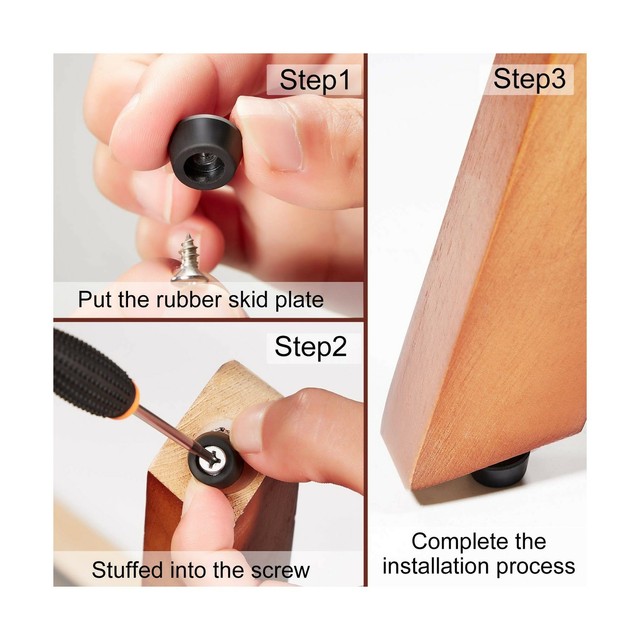 Step1

Put the rubber skid plate

Step2

Stuffed into the screw

Step3

Complete the installation process