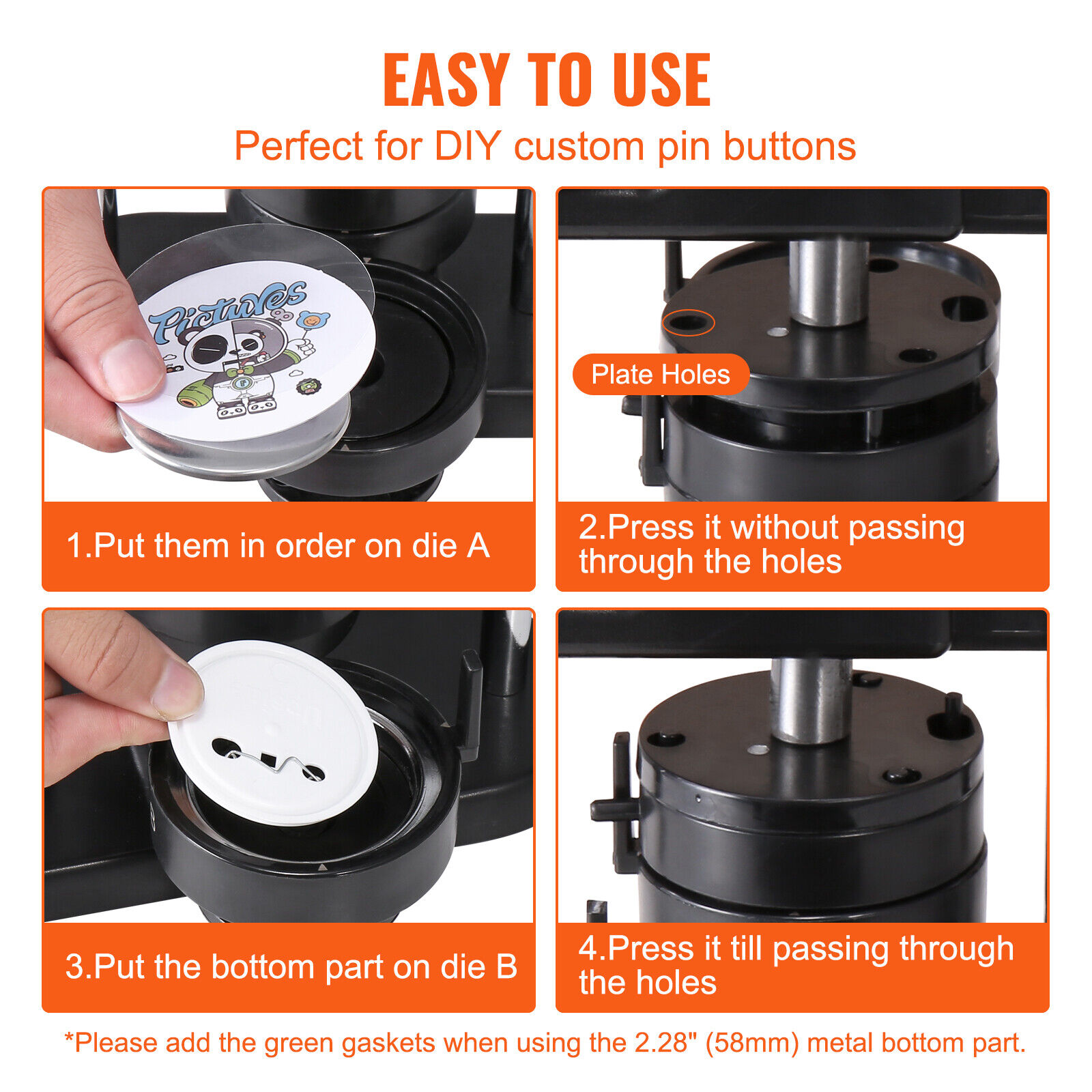 EASY TO USE

Perfect for DIY custom pin buttons

Pictures

1.Put them in order on die A

Plate Holes

2.Press it without passing through the holes

3.Put the bottom part on die B

4.Press it till passing through the holes

*Please add the green gaskets when using the 2.28" (58mm) metal bottom part.