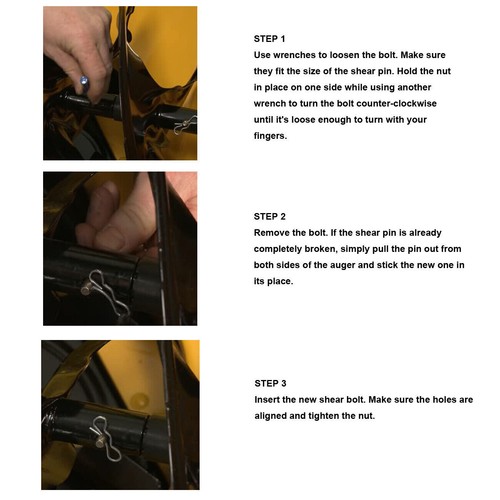 STEP 1
Use wrenches to loosen the bolt. Make sure they fit the size of the shear pin. Hold the nut in place on one side while using another wrench to turn the bolt counter-clockwise until it's loose enough to turn with your fingers.

STEP 2
Remove the bolt. If the shear pin is already completely broken, simply pull the pin out from both sides of the auger and stick the new one in its place.

STEP 3
Insert the new shear bolt. Make sure the holes are aligned and tighten the nut.