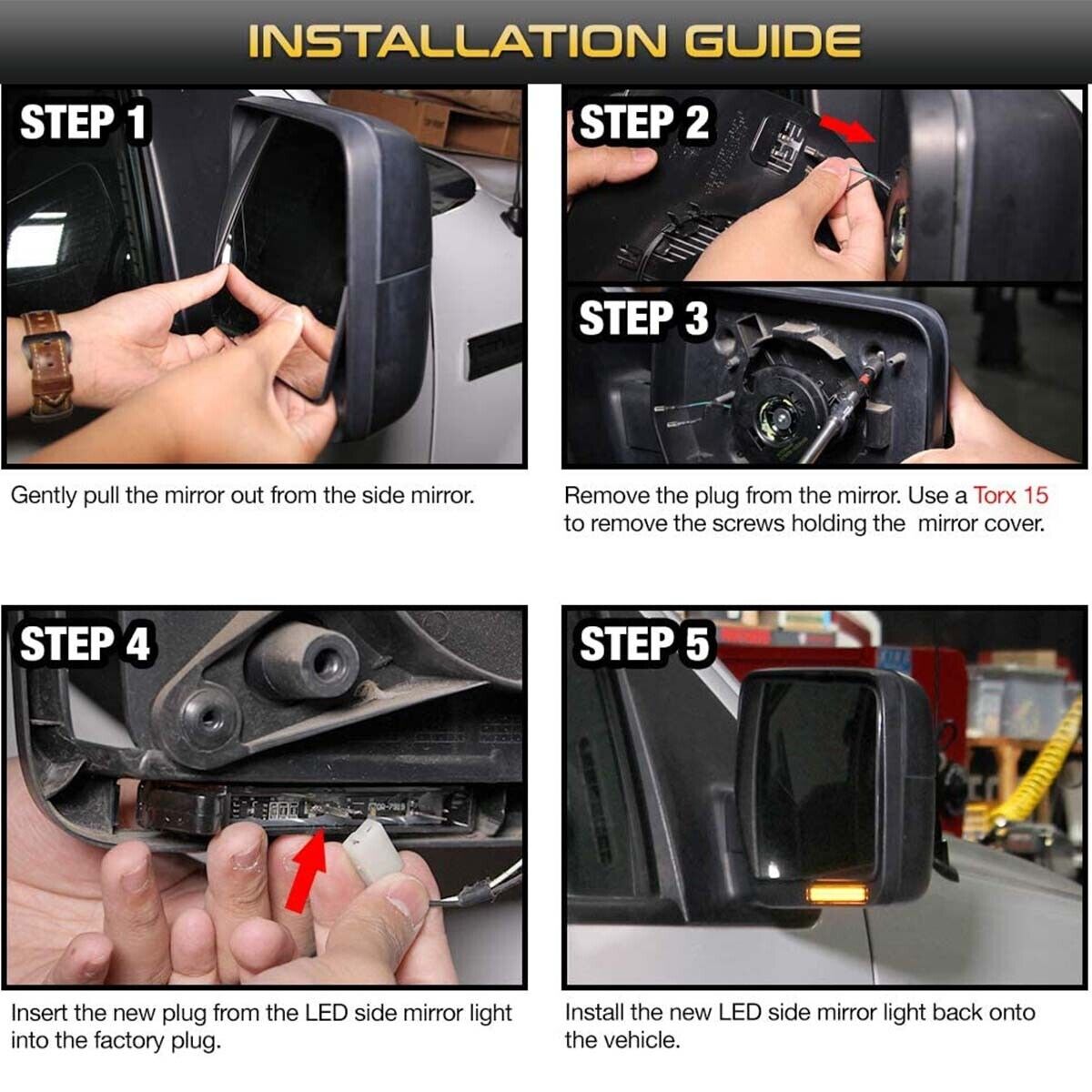 INSTALLATION GUIDE

STEP 1

Gently pull the mirror out from the side mirror.

STEP 2

STEP 3

Remove the plug from the mirror. Use a Torx 15 to remove the screws holding the mirror cover.

STEP 4

Insert the new plug from the LED side mirror light into the factory plug.

STEP 5

Install the new LED side mirror light back onto the vehicle.