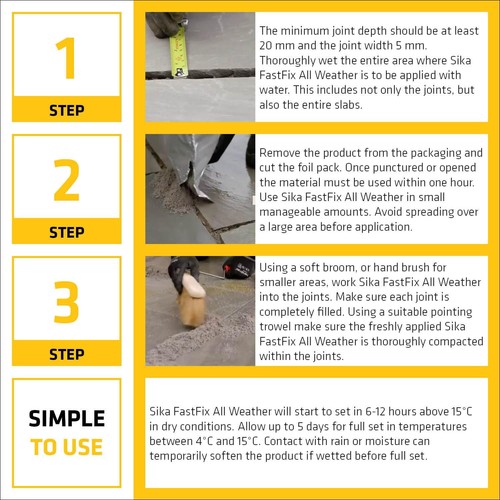 1

STEP

The minimum joint depth should be at least 20 mm and the joint width 5 mm. Thoroughly wet the entire area where Sika FastFix All Weather is to be applied with water. This includes not only the joints, but also the entire slabs.

2

STEP

Remove the product from the packaging and cut the foil pack. Once punctured or opened the material must be used within one hour. Use Sika FastFix All Weather in small manageable amounts. Avoid spreading over a large area before application.

3

STEP

Using a soft broom, or hand brush for smaller areas, work Sika FastFix All Weather into the joints. Make sure each joint is completely filled. Using a suitable pointing trowel make sure the freshly applied Sika FastFix All Weather is thoroughly compacted within the joints.

SIMPLE TO USE

Sika FastFix All Weather will start to set in 6-12 hours above 15°C in dry conditions. Allow up to 5 days for full set in temperatures between 4°C and 15°C. Contact with rain or moisture can temporarily soften the product if wetted before full set.