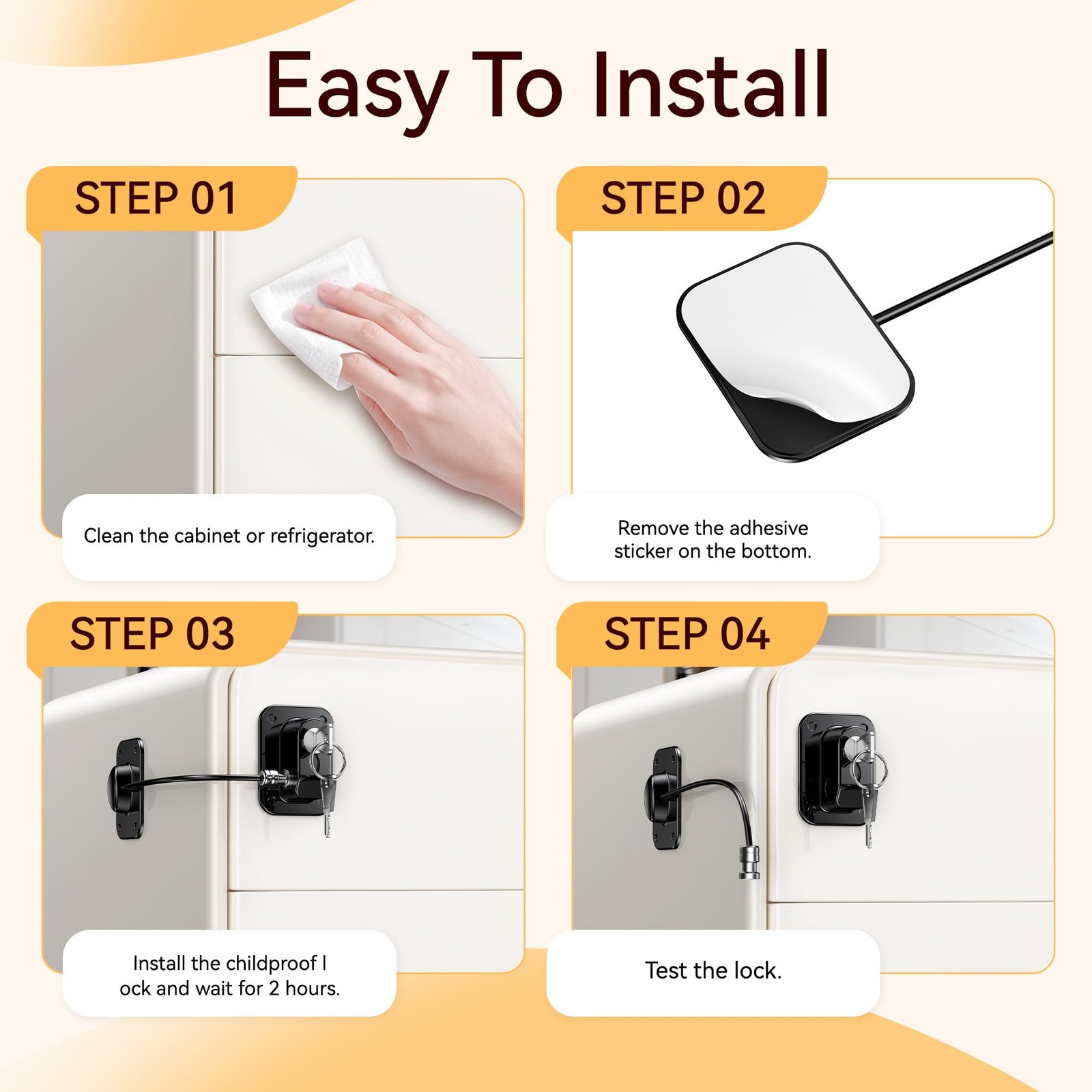 Easy To Install

STEP 01

Clean the cabinet or refrigerator.

STEP 02

Remove the adhesive sticker on the bottom.

STEP 03

Install the childproof l ock and wait for 2 hours.

STEP 04

Test the lock.