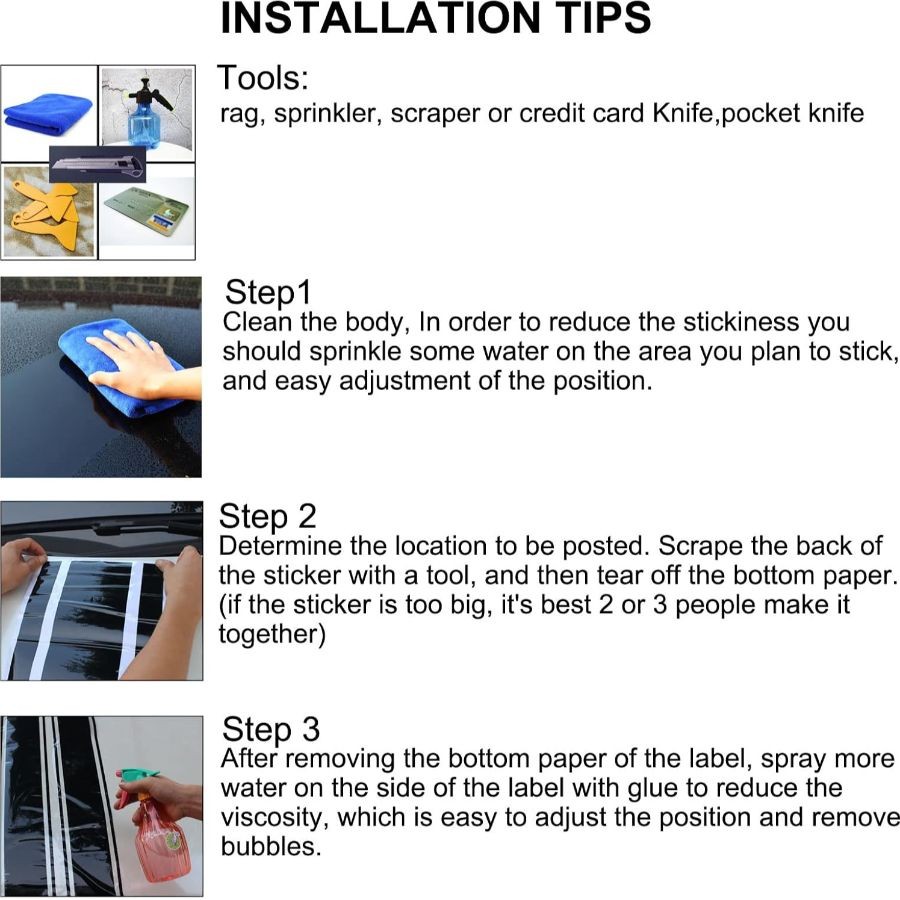 INSTALLATION TIPS

Tools:
rag, sprinkler, scraper or credit card Knife,pocket knife

Step1
Clean the body, In order to reduce the stickiness you should sprinkle some water on the area you plan to stick, and easy adjustment of the position.

Step 2
Determine the location to be posted. Scrape the back of the sticker with a tool, and then tear off the bottom paper. (if the sticker is too big, it's best 2 or 3 people make it together)

Step 3
After removing the bottom paper of the label, spray more water on the side of the label with glue to reduce the viscosity, which is easy to adjust the position and remove bubbles.