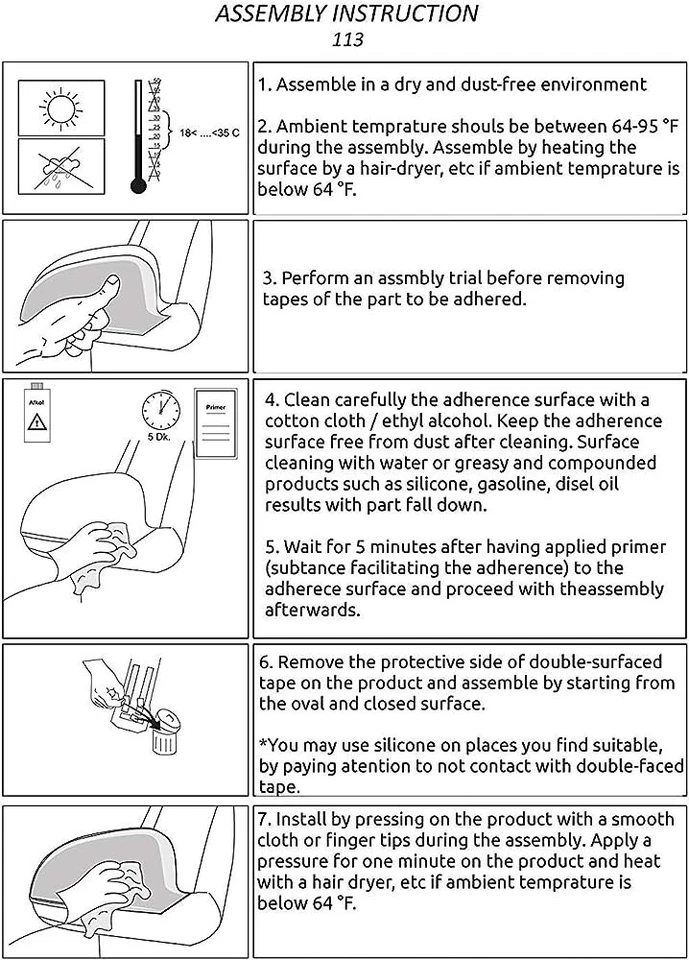 ASSEMBLY INSTRUCTION
113

18< ....<35 C

1. Assemble in a dry and dust-free environment

2. Ambient temprature shouls be between 64-95 °F during the assembly. Assemble by heating the surface by a hair-dryer, etc if ambient temprature is below 64 °F.

3. Perform an assmbly trial before removing tapes of the part to be adhered.

Alkol

5 Dk.

Primer

4. Clean carefully the adherence surface with a cotton cloth / ethyl alcohol. Keep the adherence surface free from dust after cleaning. Surface cleaning with water or greasy and compounded products such as silicone, gasoline, disel oil results with part fall down.

5. Wait for 5 minutes after having applied primer (subtance facilitating the adherence) to the adherece surface and proceed with theassembly afterwards.

6. Remove the protective side of double-surfaced tape on the product and assemble by starting from the oval and closed surface.

*You may use silicone on places you find suitable, by paying atention to not contact with double-faced tape.

7. Install by pressing on the product with a smooth cloth or finger tips during the assembly. Apply a pressure for one minute on the product and heat with a hair dryer, etc if ambient temprature is below 64 °F.