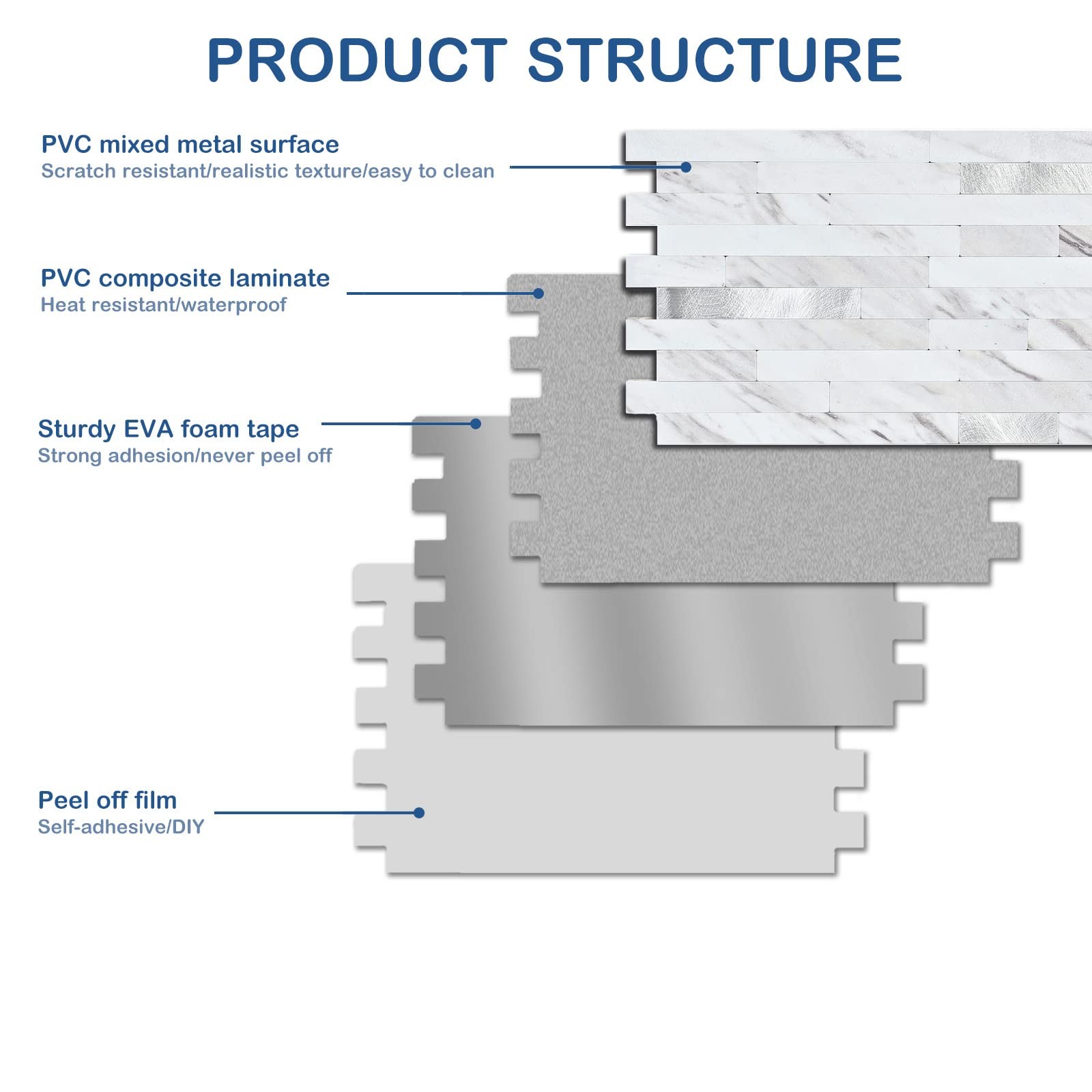 PRODUCT STRUCTURE

PVC mixed metal surface
Scratch resistant/realistic texture/easy to clean

PVC composite laminate
Heat resistant/waterproof

Sturdy EVA foam tape
Strong adhesion/never peel off

Peel off film
Self-adhesive/DIY