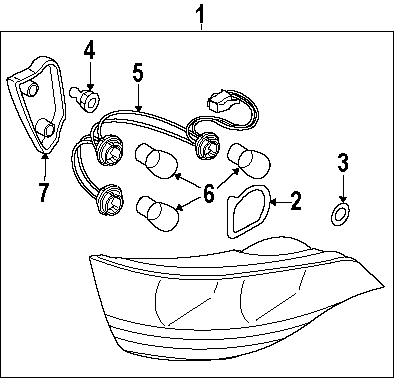 1
4
5
7
6
3
2