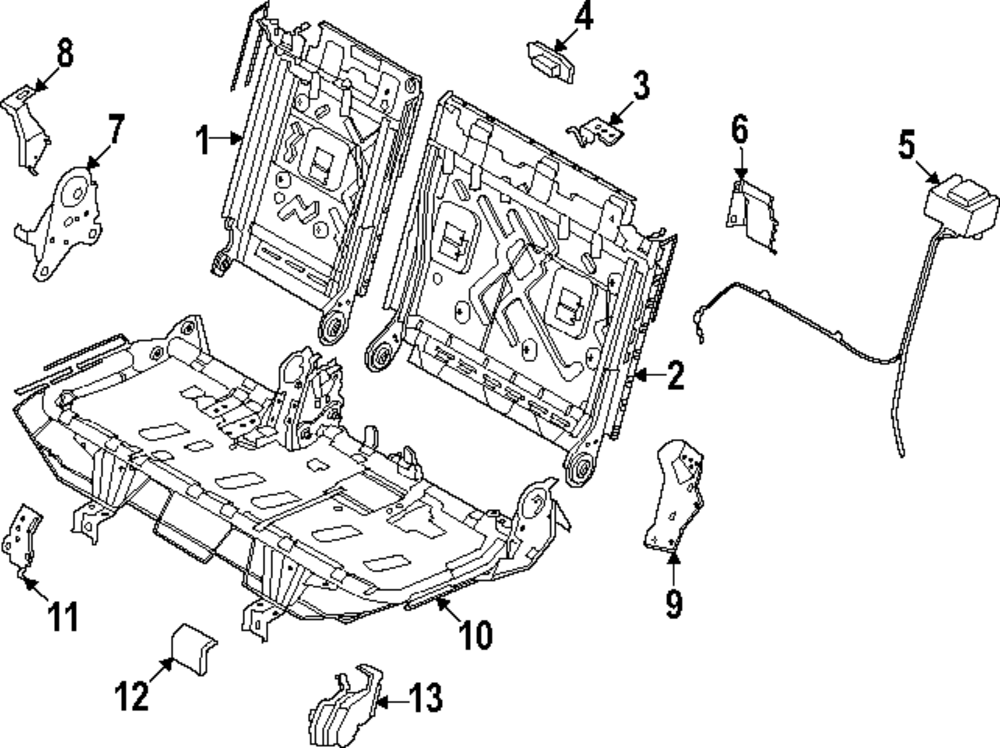 8
7
1
4
3
6
5
2
9
11
10
12
13