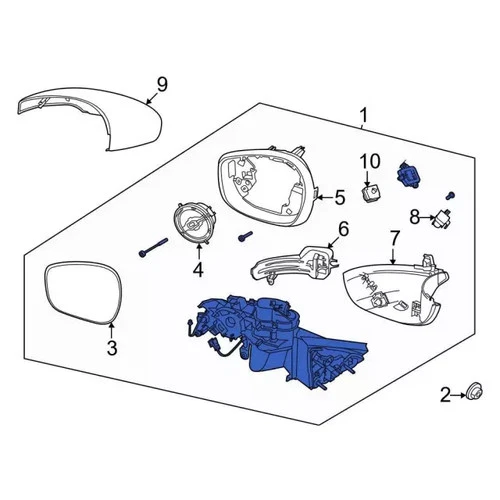 9
1
10
5
8
6
7
4
3
2