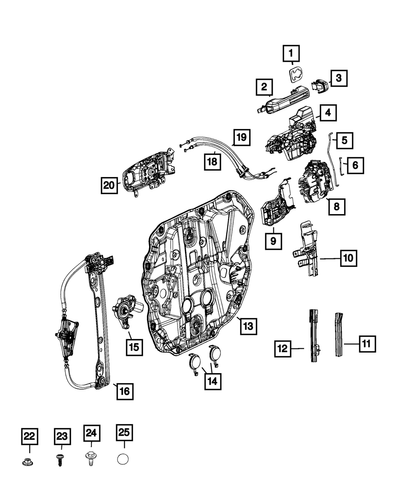 1
2
3
4
19
5
18
6
20
8
9
10
13
15
12
11
14
16
22
23
24
25