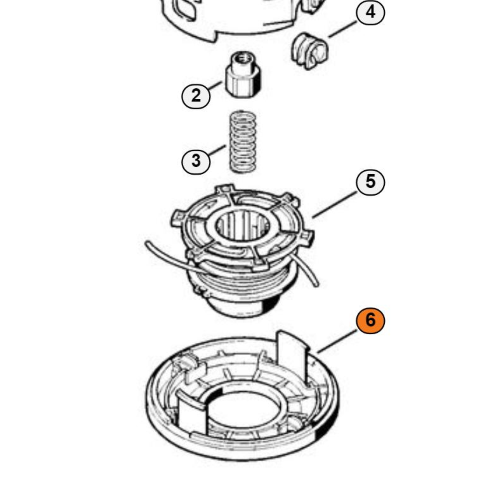 4
2
3
5
6