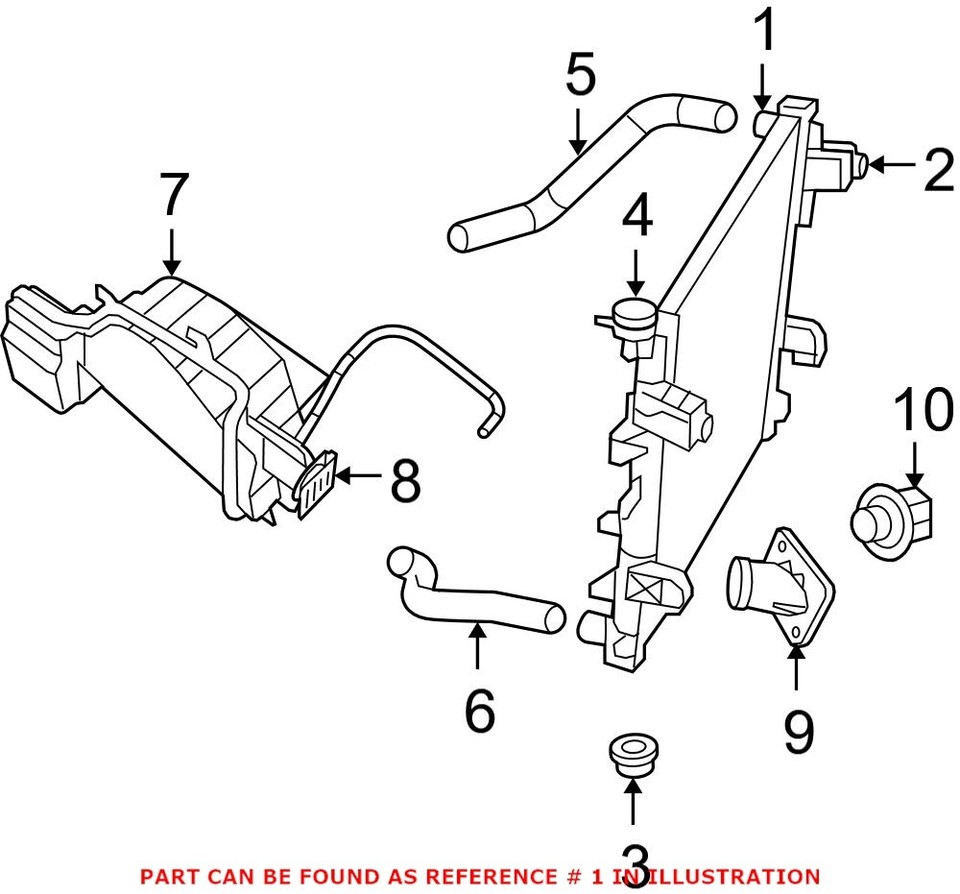 1
5
2
7
4
10
8
6
9
3
PART CAN BE FOUND AS REFERENCE # 1 IN ILLUSTRATION