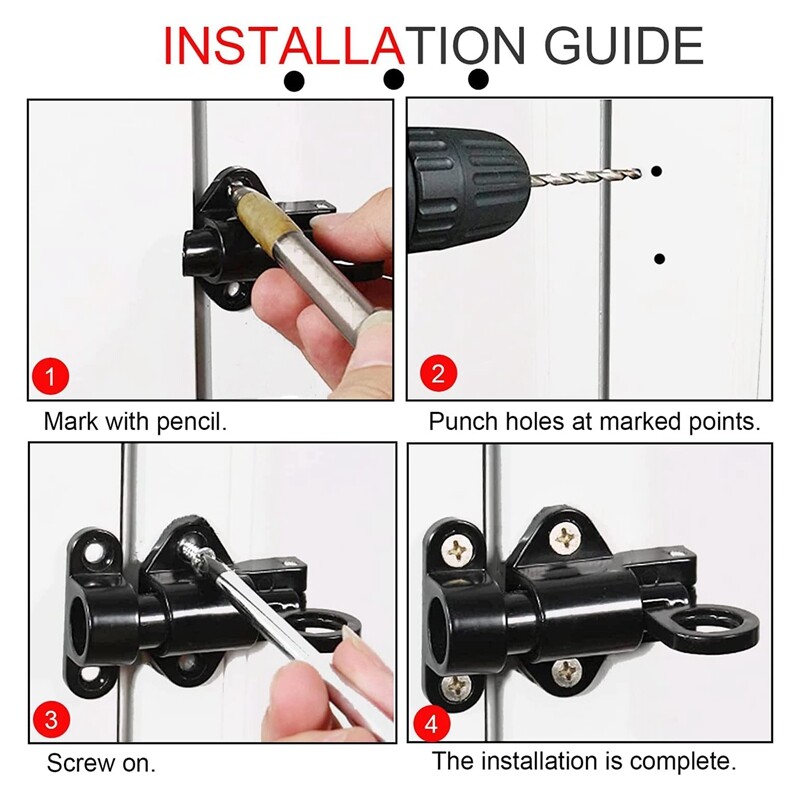 INSTALLATION GUIDE

1

Mark with pencil.

2

Punch holes at marked points.

3

Screw on.

4

The installation is complete.