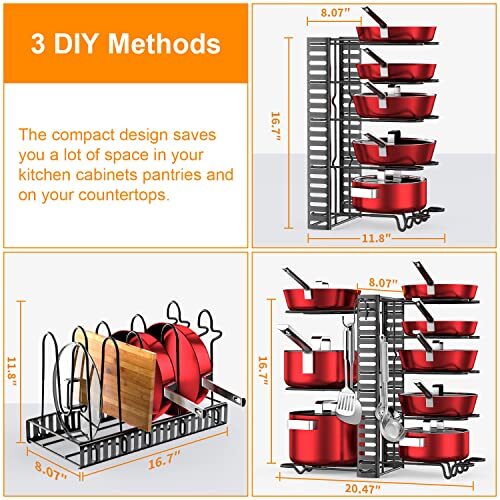 3 DIY Methods

The compact design saves you a lot of space in your kitchen cabinets pantries and on your countertops.

8.07"
16.7"
11.8"

11.8"
8.07"
16.7"

8.07"
16.7"
20.47"