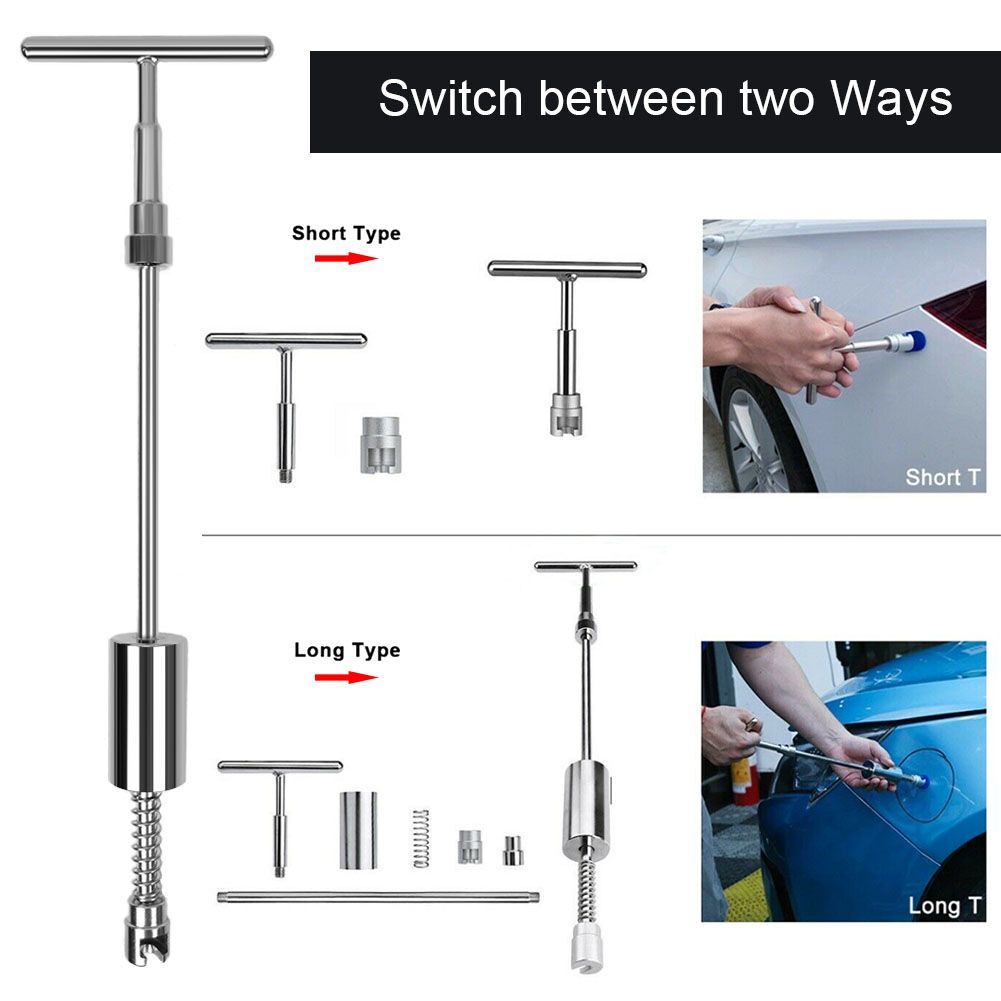 Switch between two Ways

Short Type

Short T

Long Type

Long T