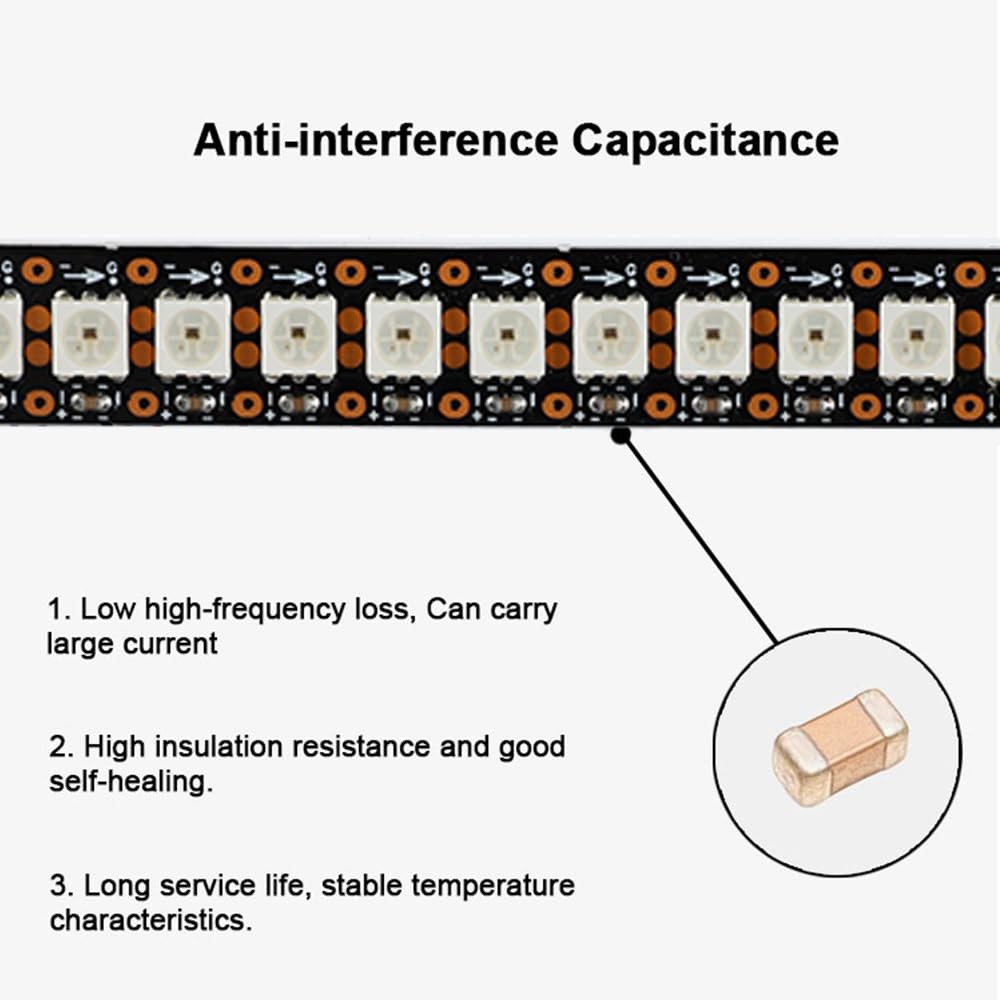 Anti-interference Capacitance

1. Low high-frequency loss, Can carry large current

2. High insulation resistance and good self-healing.

3. Long service life, stable temperature characteristics.