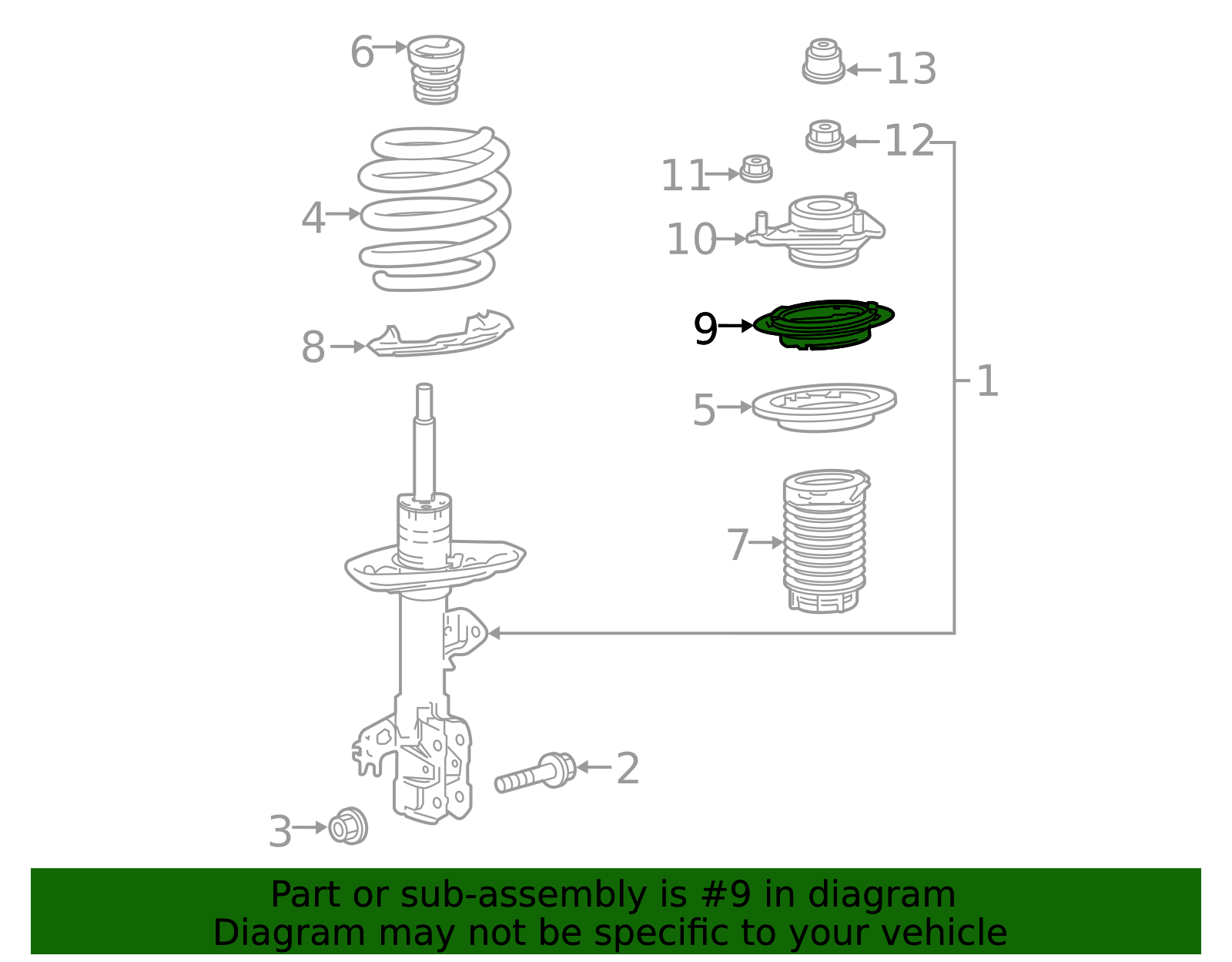 6
13
12
11
4
10
9
8
1
5
7
2
3

Part or sub-assembly is #9 in diagram
Diagram may not be specific to your vehicle