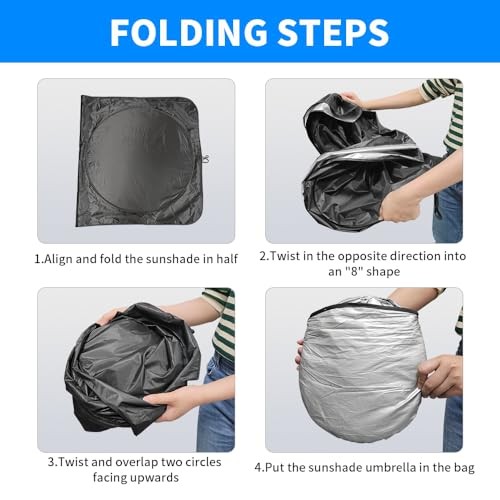 FOLDING STEPS

1.Align and fold the sunshade in half

2.Twist in the opposite direction into an "8" shape

3.Twist and overlap two circles facing upwards

4.Put the sunshade umbrella in the bag