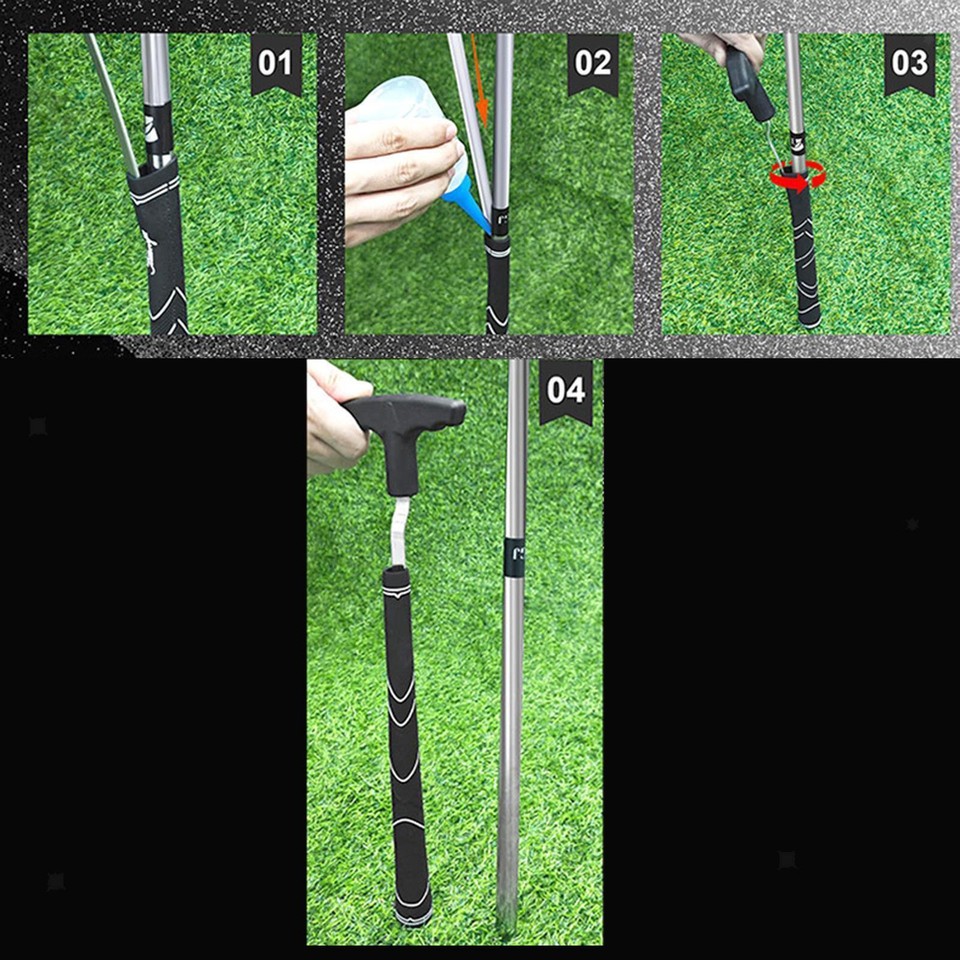 01

02

03

04