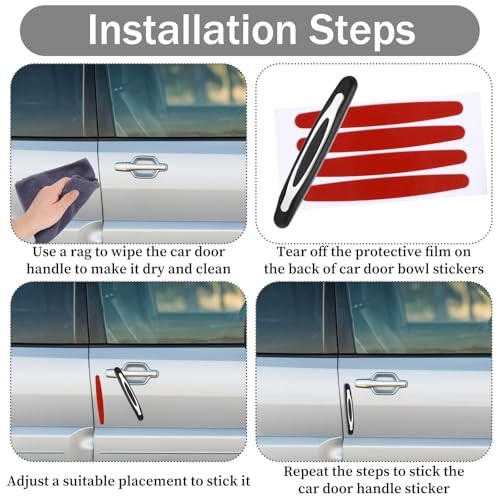 Installation Steps

Use a rag to wipe the car door handle to make it dry and clean

Tear off the protective film on the back of car door bowl stickers

Adjust a suitable placement to stick it

Repeat the steps to stick the car door handle sticker