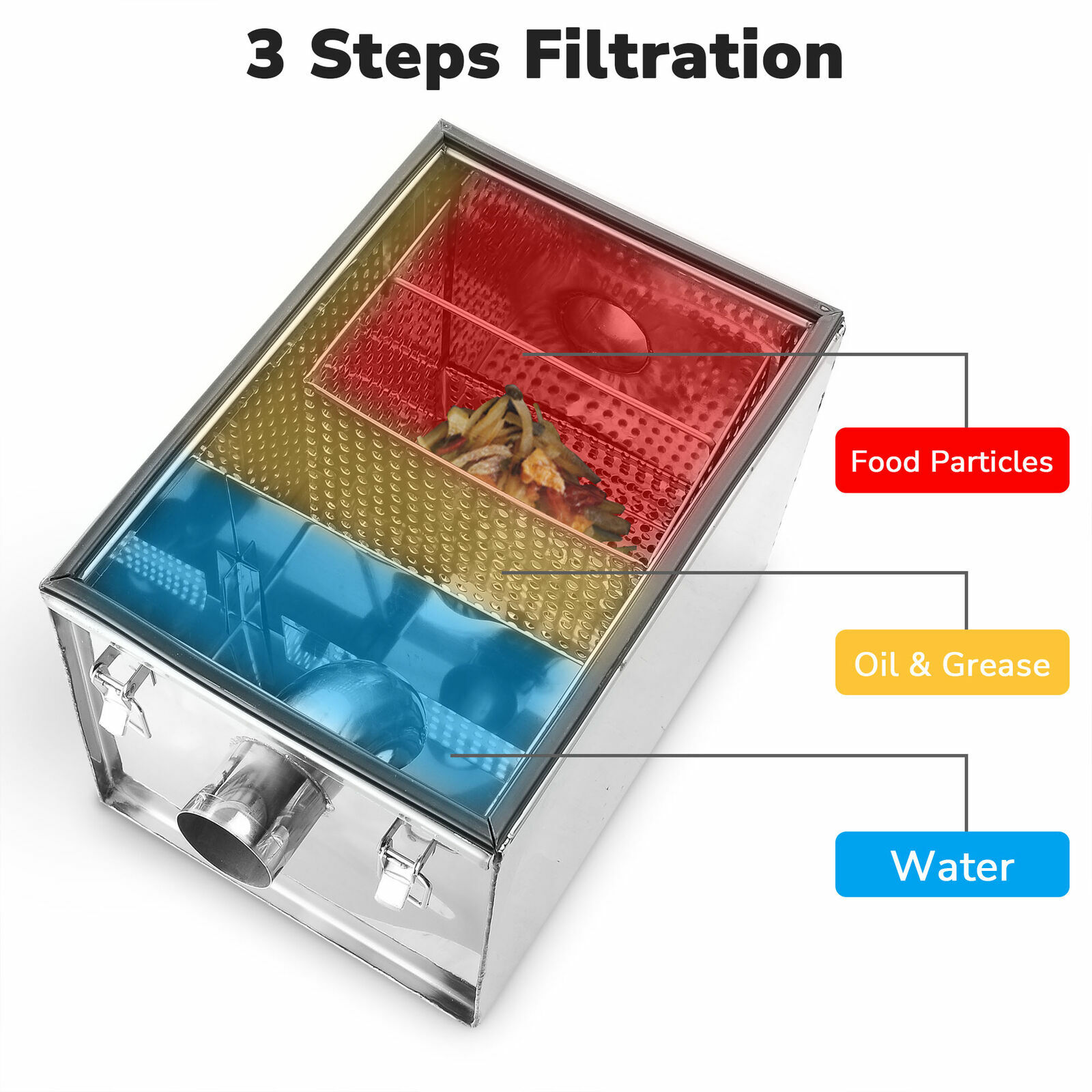 3 Steps Filtration

Food Particles

Oil & Grease

Water