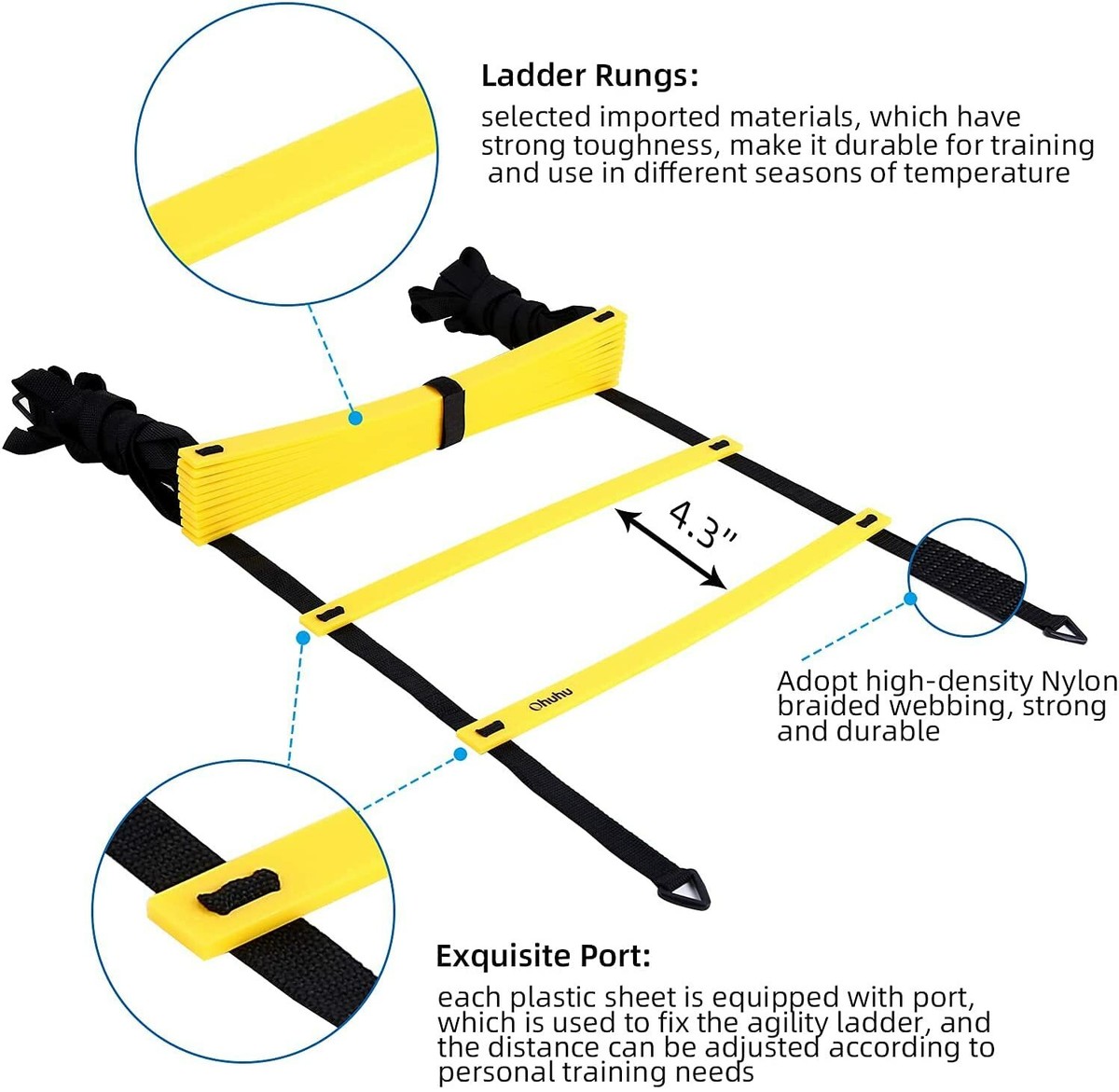 Ladder Rungs:

selected imported materials, which have strong toughness, make it durable for training and use in different seasons of temperature

4.3"

Ohuhu

Adopt high-density Nylon braided webbing, strong and durable

Exquisite Port:

each plastic sheet is equipped with port, which is used to fix the agility ladder, and the distance can be adjusted according to personal training needs