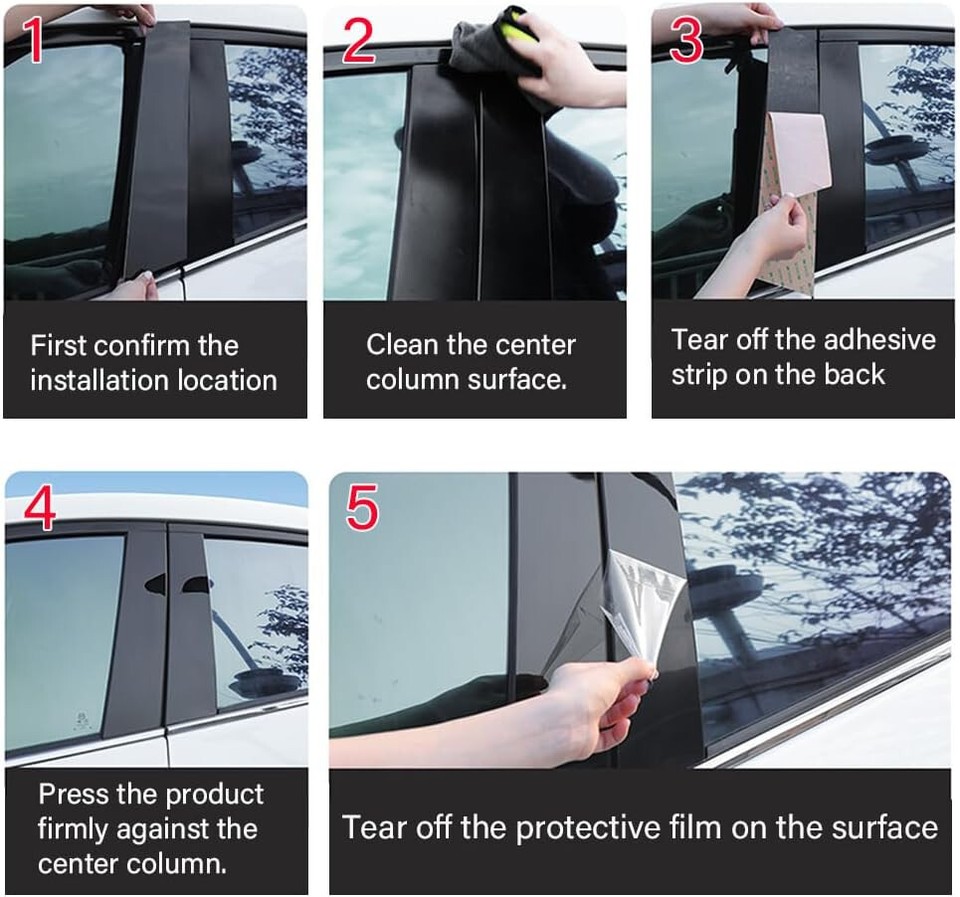 1

First confirm the installation location

2

Clean the center column surface.

3

Tear off the adhesive strip on the back

4

Press the product firmly against the center column.

5

Tear off the protective film on the surface