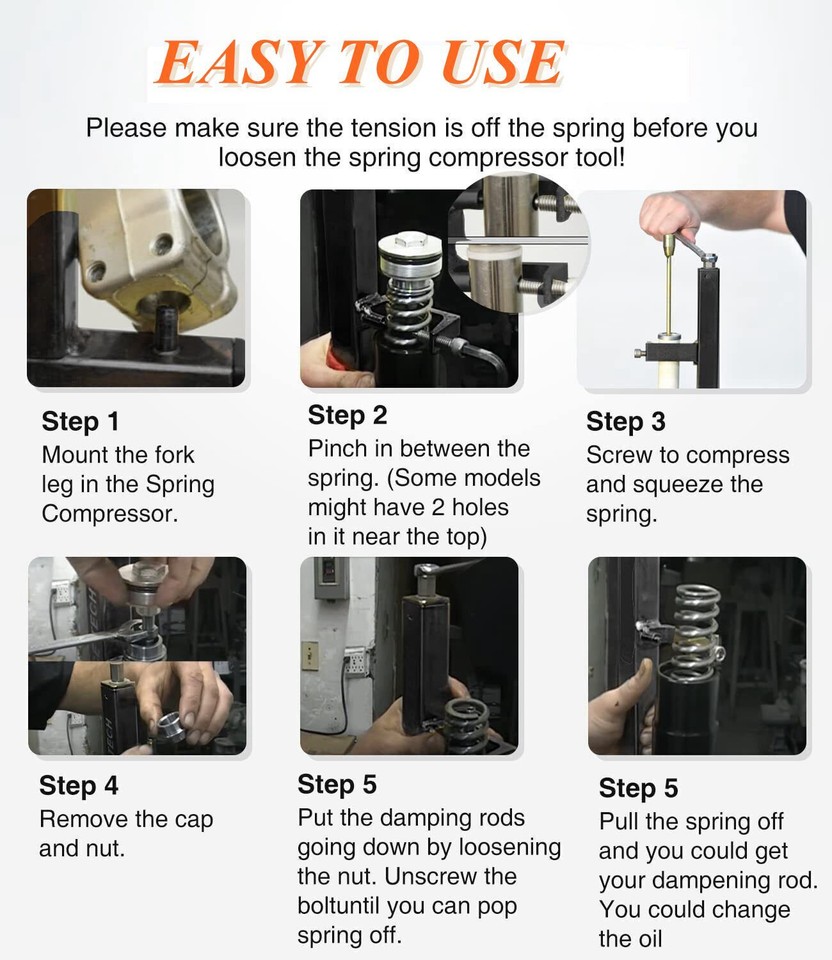 EASY TO USE

Please make sure the tension is off the spring before you loosen the spring compressor tool!

Step 1
Mount the fork leg in the Spring Compressor.

Step 2
Pinch in between the spring. (Some models might have 2 holes in it near the top)

Step 3
Screw to compress and squeeze the spring.

Step 4
Remove the cap and nut.

Step 5
Put the damping rods going down by loosening the nut. Unscrew the boltuntil you can pop spring off.

Step 5
Pull the spring off and you could get your dampening rod. You could change the oil