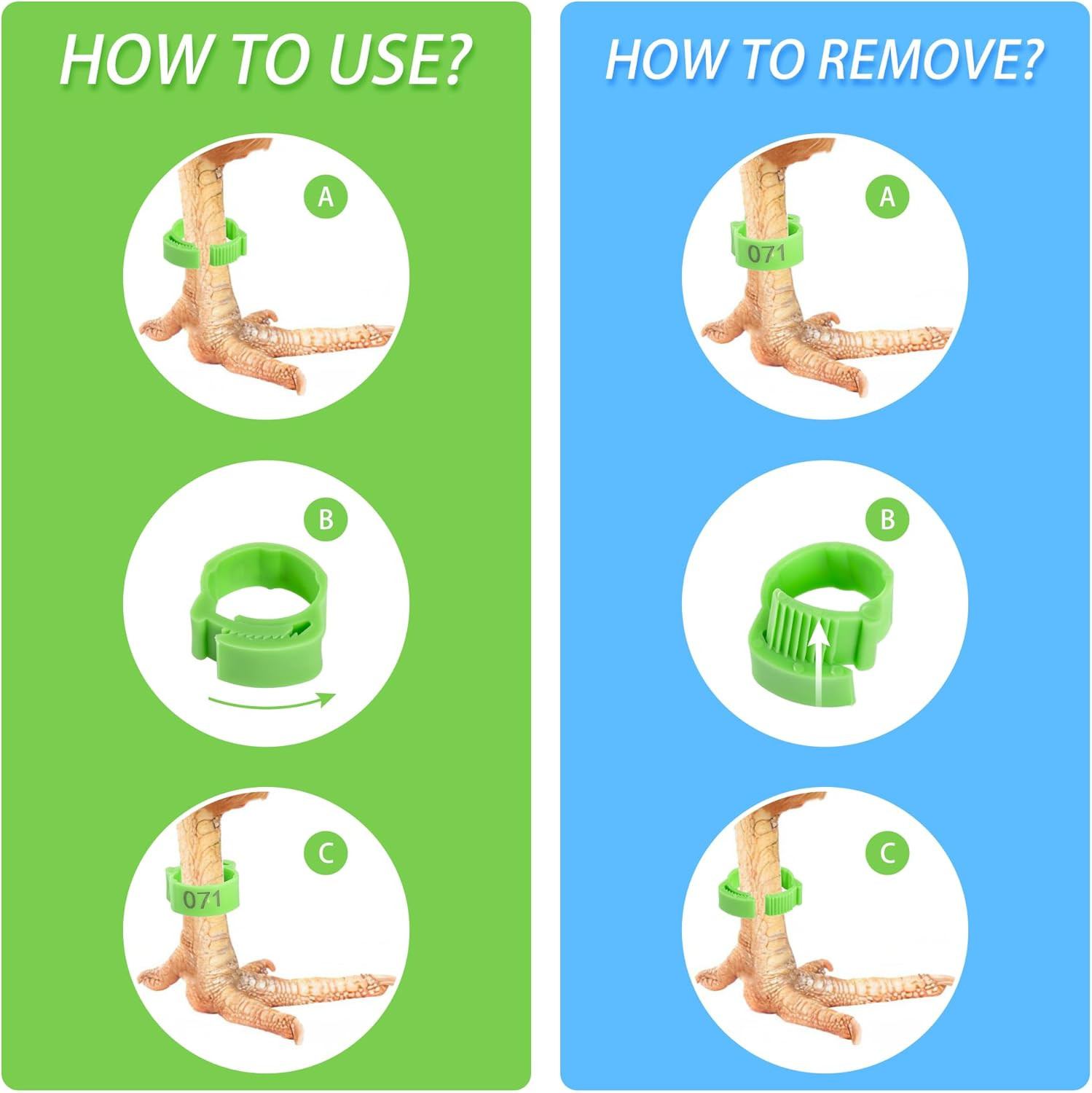 HOW TO USE?

A

B

C

071

HOW TO REMOVE?

A

071

B

C