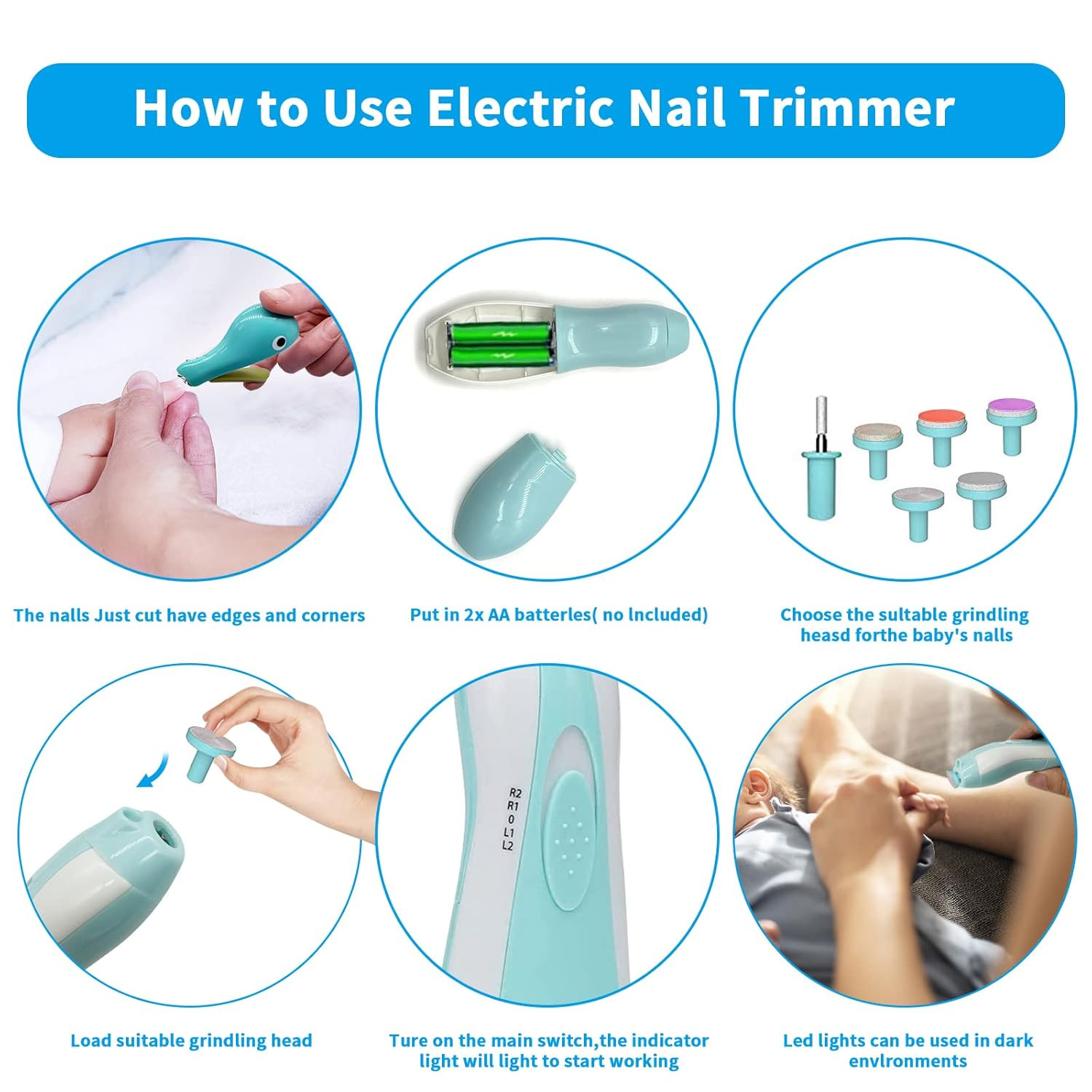 How to Use Electric Nail Trimmer

The nalls Just cut have edges and corners

Put in 2x AA batterles( no lncluded)

Choose the sultable grindling heasd forthe baby's nalls

R2
R1
0
L1
L2

Load suitable grindling head

Ture on the main switch,the indicator light will light to start working

Led lights can be used in dark envlronments